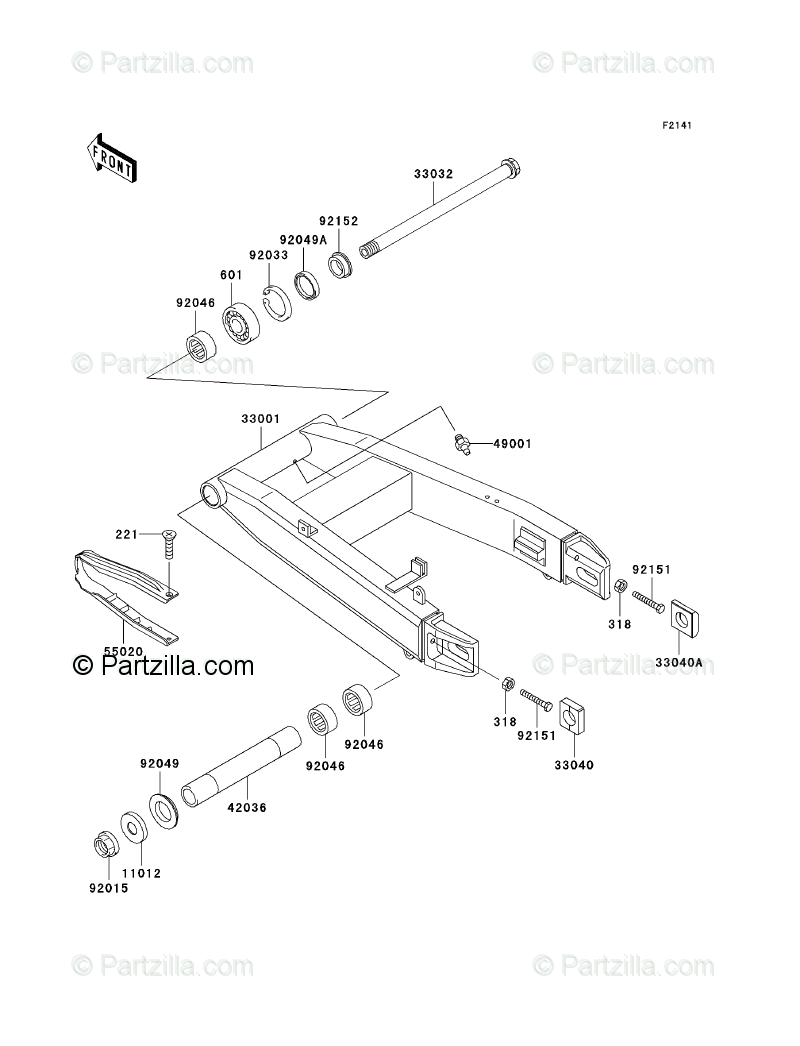 © Partzilla.com
© Partzilla.com

F2141

FRONT

33032
92152
92049A
92033
601
92046

© Partzilla.com
© Partzilla.com

33001
49001

221
92151
318
33040A

55020
© Partzilla.com
© Partzilla.com

318
92151
33040
92046
92046
92049
42036
11012
92015

© Partzilla.com
© Partzilla.com