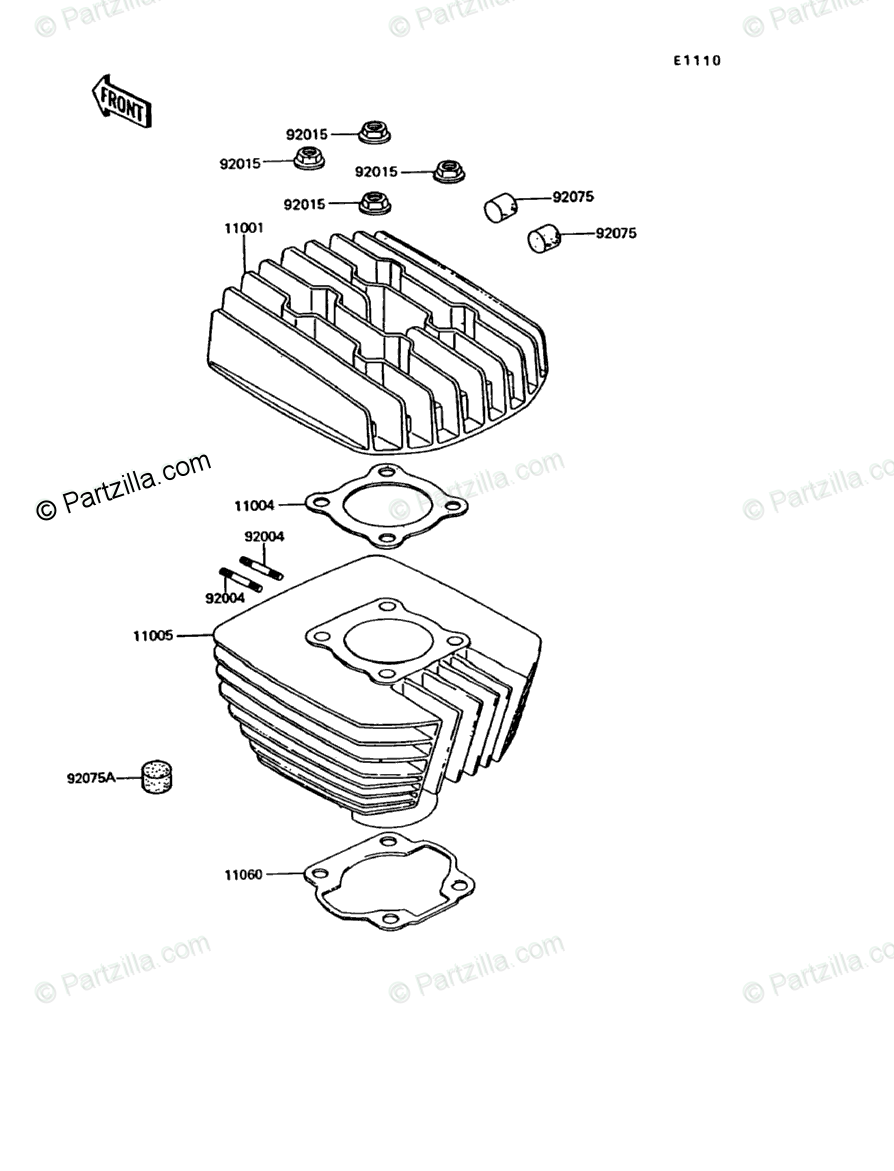 © Partzilla.com © Partzilla.com © Partzilla.com

E1110

FRONT

92015
92015
92015
92015
92075
92075
11001

© Partzilla.com
© Partzilla.com
© Partzilla.com

11004
92004
92004
11005
92075A
11060

© Partzilla.com © Partzilla.com © Partzilla.com