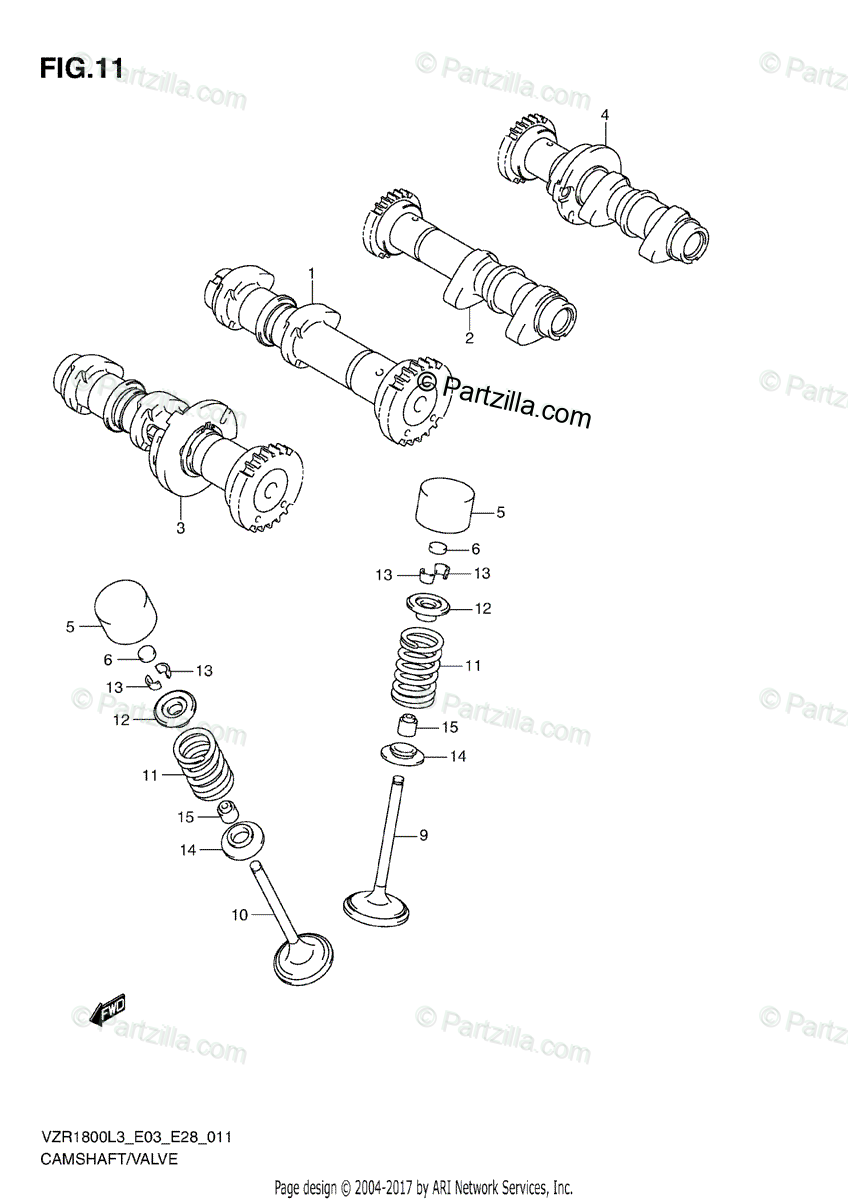 FIG.11

© Partzilla.com

4

1

2

© Partzilla.com

3

5

6

13 13

12

11

15

14

9

5

6

13

13

12

11

15

14

10

FWD

VZR1800L3_E03_E28_011
CAMSHAFT/VALVE

Page design © 2004-2017 by ARI Network Services, Inc.