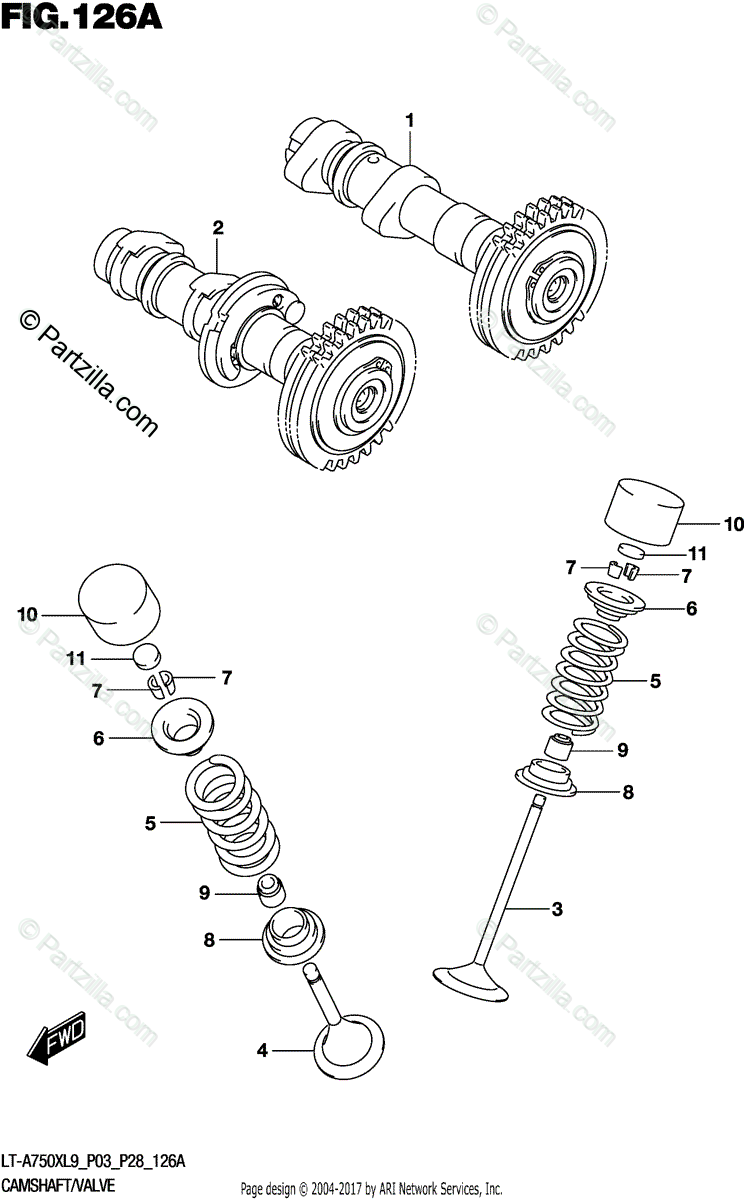 FIG.126A

© Partzilla.com

1

2

10

11

7

7

6

5

9

8

3

10

11

7

7

6

5

9

8

4

FWD

LT-A750XL9_P03_P28_126A
CAMSHAFT/VALVE

Page design © 2004-2017 by ARI Network Services, Inc.