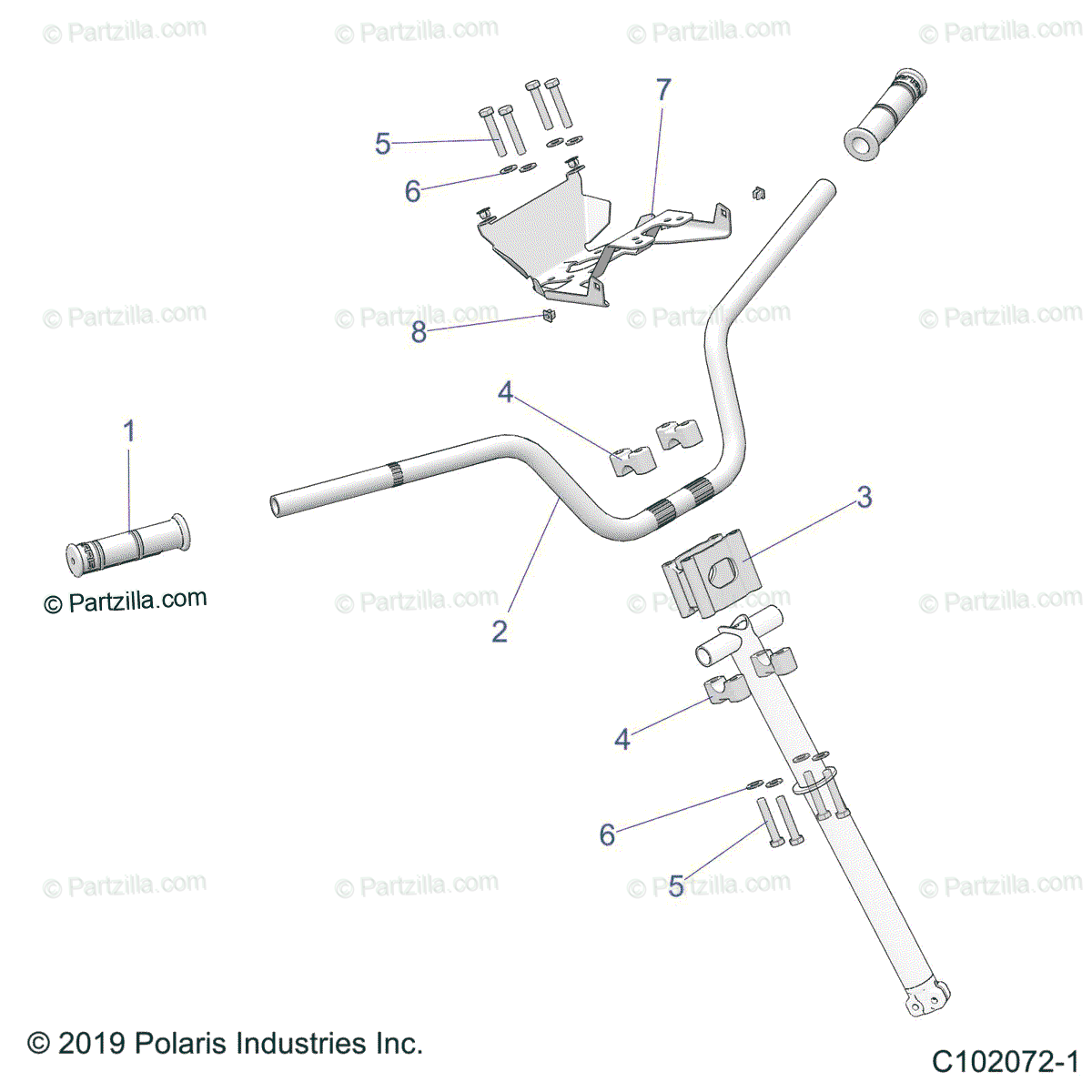 © Partzilla.com © Partzilla.com © Partzilla.com © Partzilla.com

7

5

6

© Partzilla.com © Partzilla.com © Partzilla.com © Partzilla.com

8

4

1

3

© Partzilla.com

© Partzilla.com © Partzilla.com © Partzilla.com

2

4

6

5

© Partzilla.com © Partzilla.com © Partzilla.com © Partzilla.com

© 2019 Polaris Industries Inc.

C102072-1