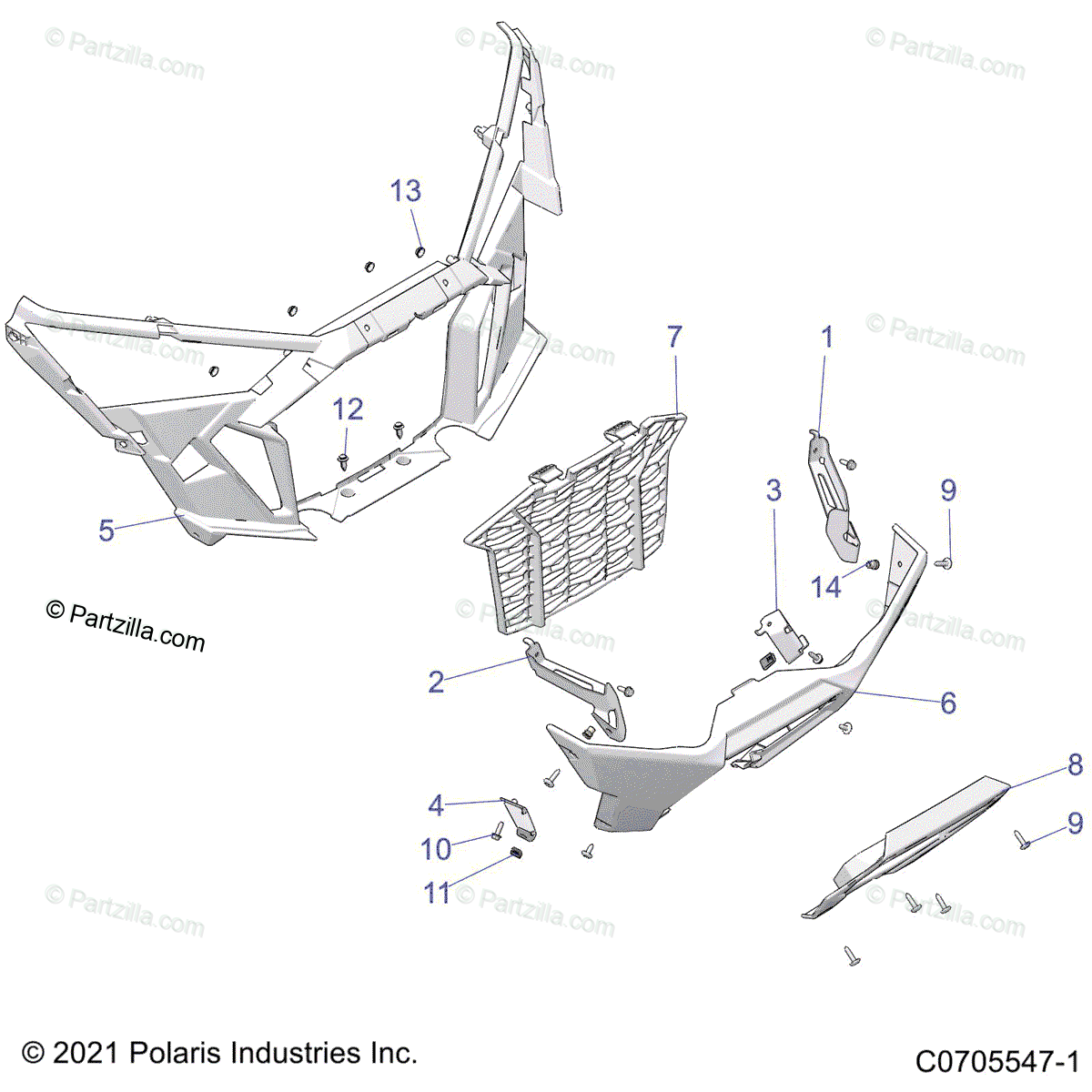 © Partzilla.com © Partzilla.com © Partzilla.com

13

© Partzilla.com © Partzilla.com © Partzilla.com

7

1

12

3

9

5

14

© Partzilla.com

© Partzilla.com © Partzilla.com

2

6

8

4

9

10

11

© Partzilla.com © Partzilla.com © Partzilla.com

© 2021 Polaris Industries Inc.

C0705547-1