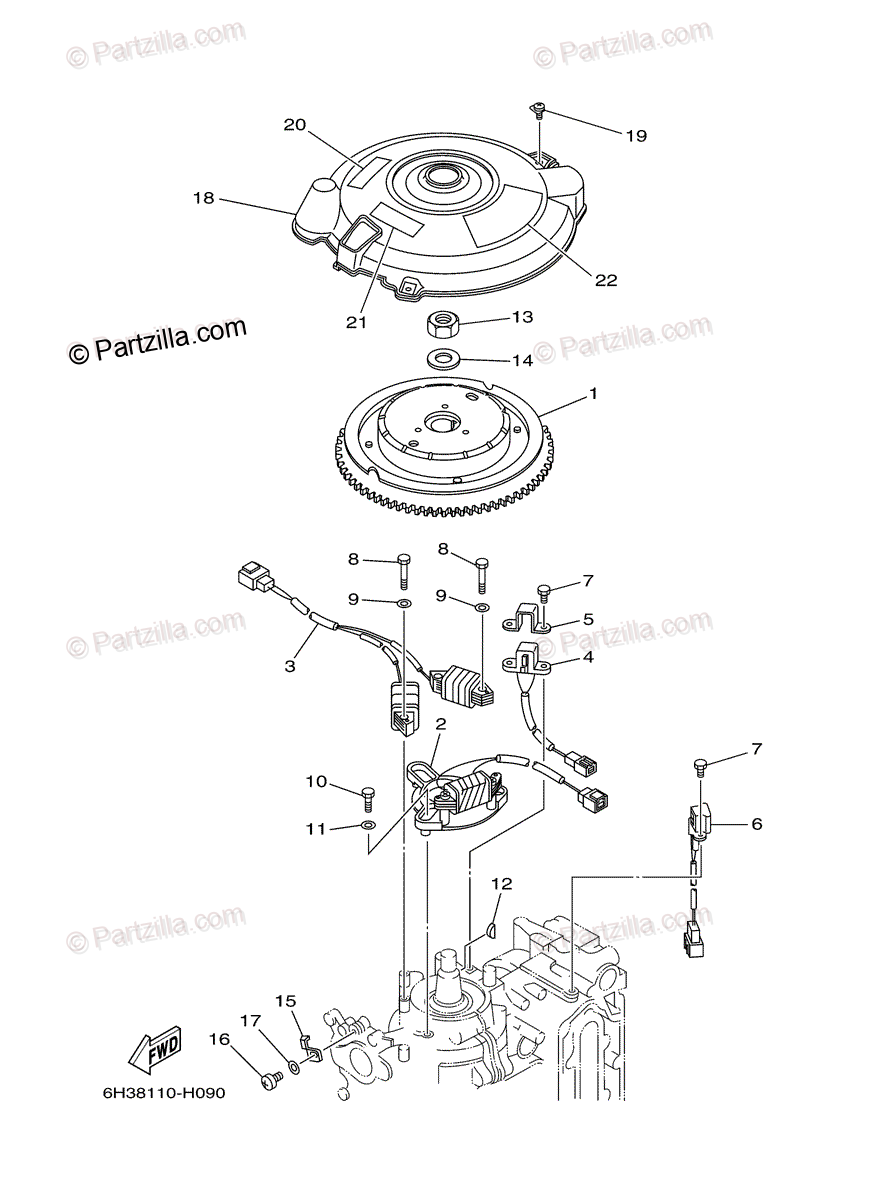 © Partzilla.com
© Partzilla.com
20
19
18
22
21
13
© Partzilla.com
14
© Partzilla.com
1
8
8
7
9
9
5
© Partzilla.com
© Partzilla.com
3
4
2
7
10
6
11
12
© Partzilla.com
© Partzilla.com
15
17
16
FWD
6H38110-H090