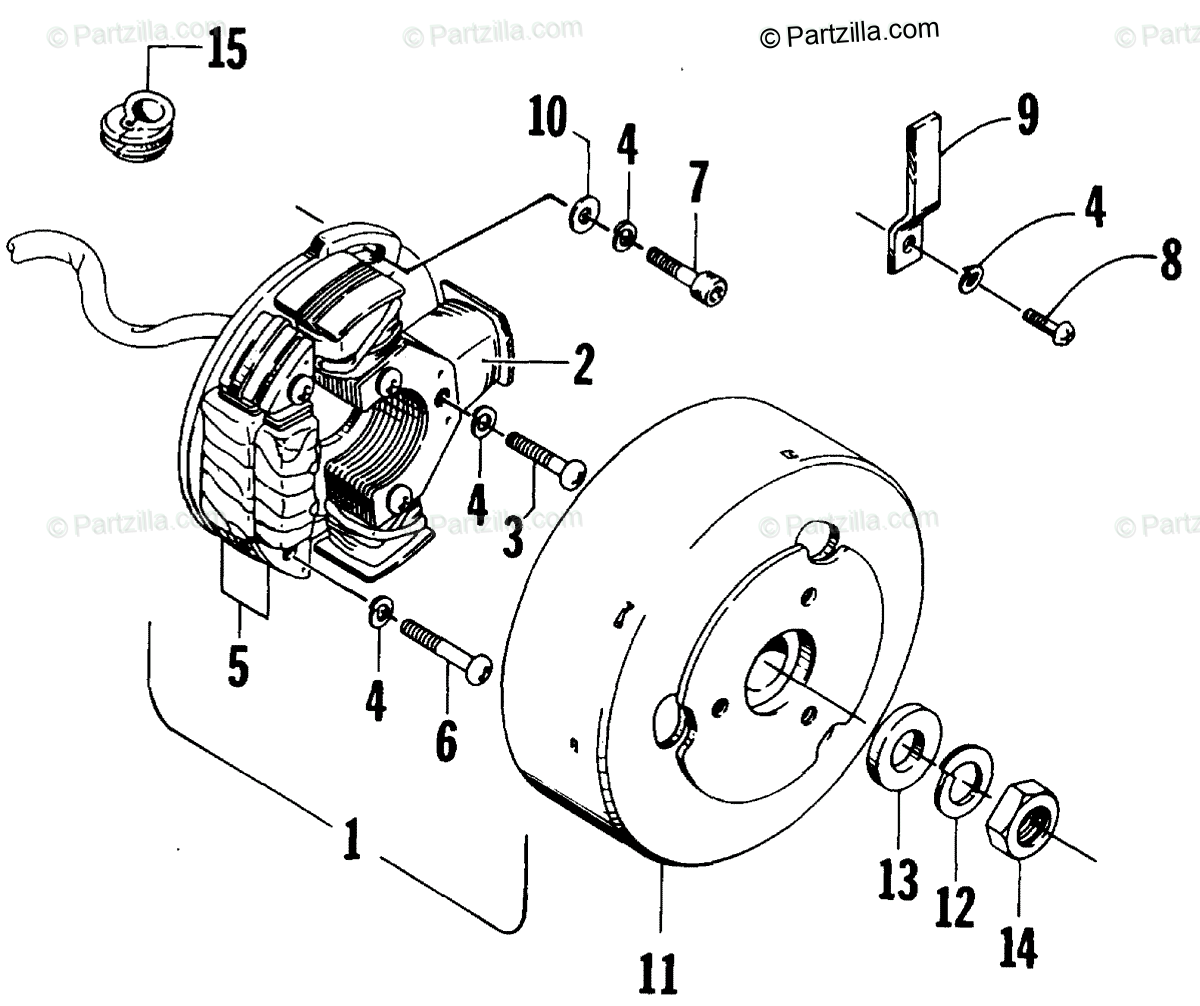 © Partzilla.com
© Partzilla.com
© Partzilla.com
© Partz
15
10
4
7
9
4
8
2
4
3
© Partzilla.com
© Partzilla.com
© Partzilla.com
© Partz
5
4
6
1
11
13
12
14