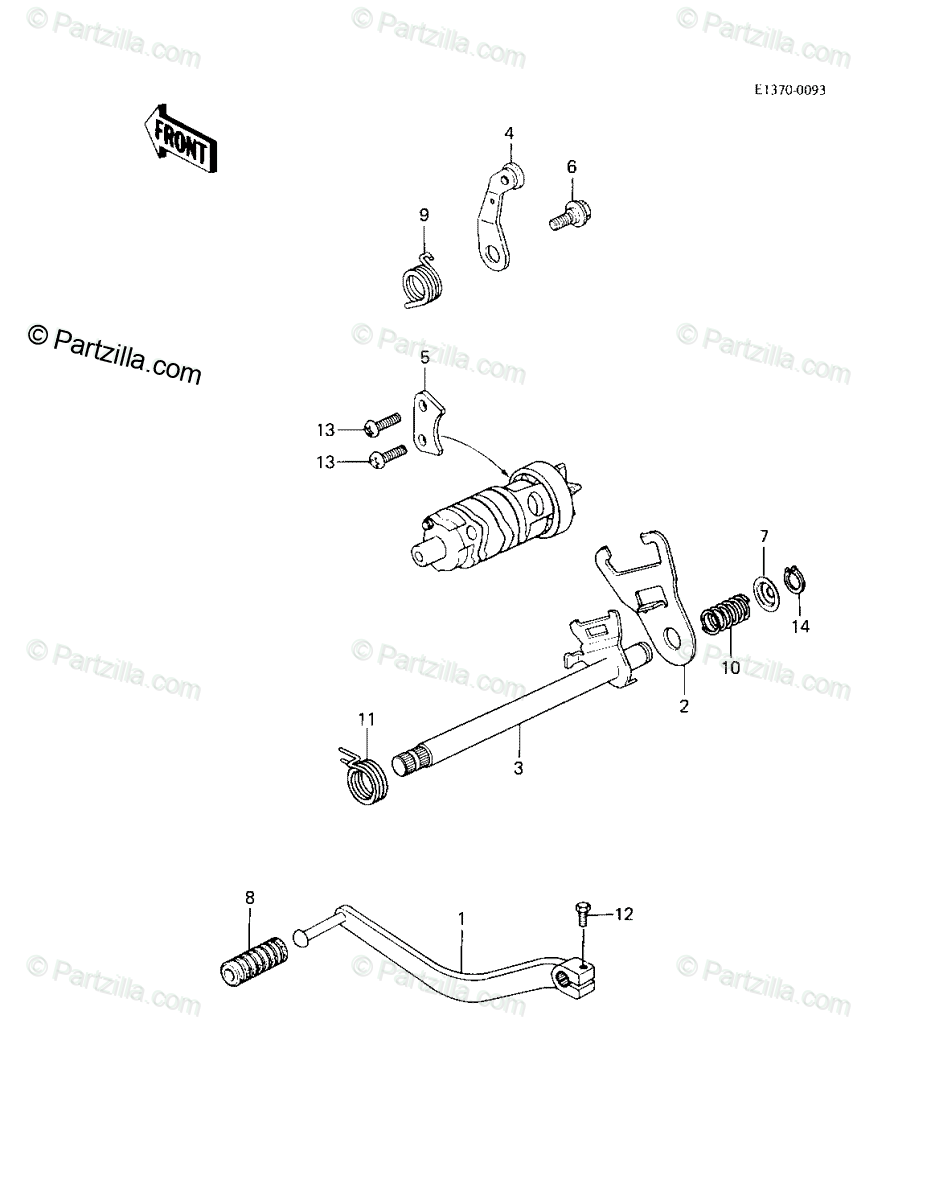 © Partzilla.com © Partzilla.com © Partzilla.com

E1370-0093

FRONT

4

6

9

© Partzilla.com

© Partzilla.com © Partzilla.com

5

13

13

7

14

10

2

© Partzilla.com © Partzilla.com © Partzilla.com

11

3

8

1

12

© Partzilla.com © Partzilla.com © Partzilla.com