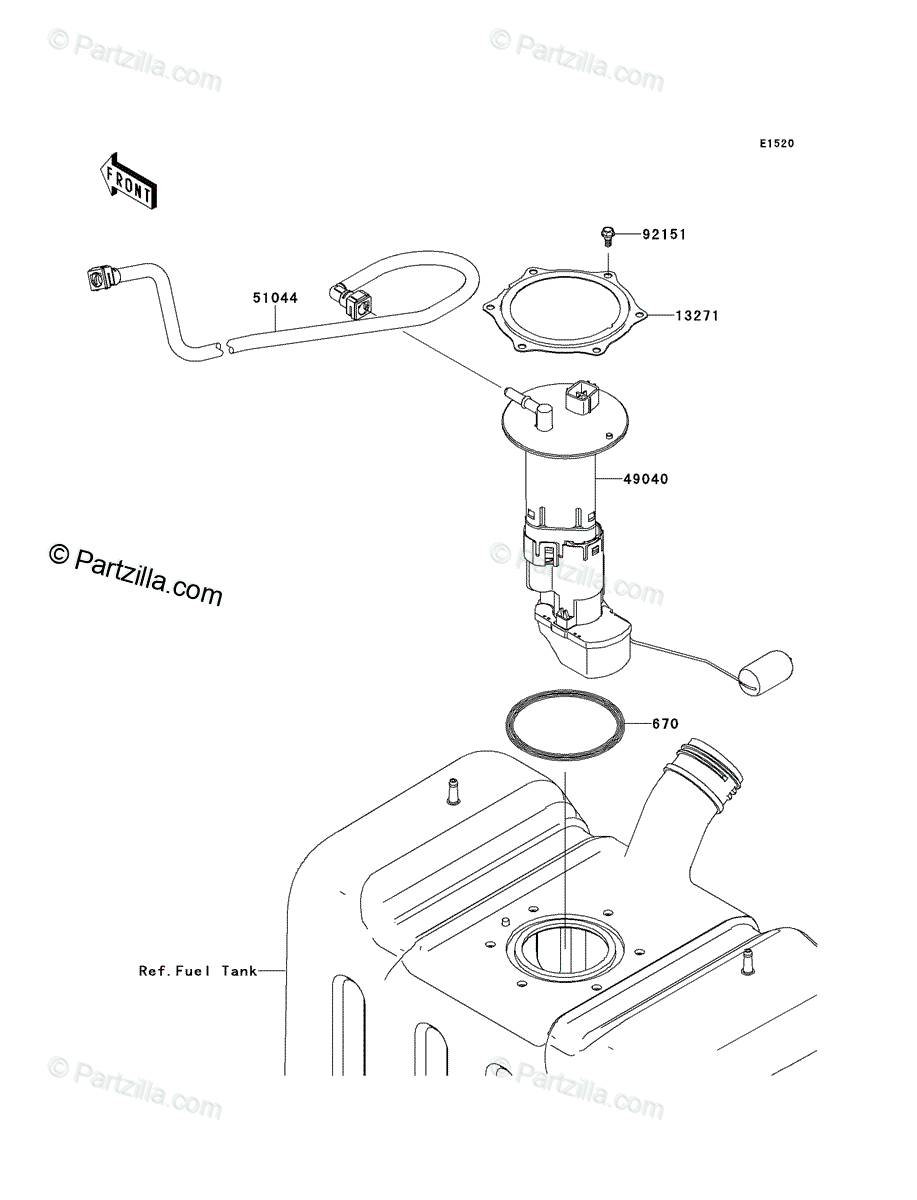 © Partzilla.com
© Partzilla.com

E1520

FRONT

92151

51044

13271

49040

© Partzilla.com

© Partzilla.com

670

Ref.Fuel Tank

© Partzilla.com
© Partzilla.com