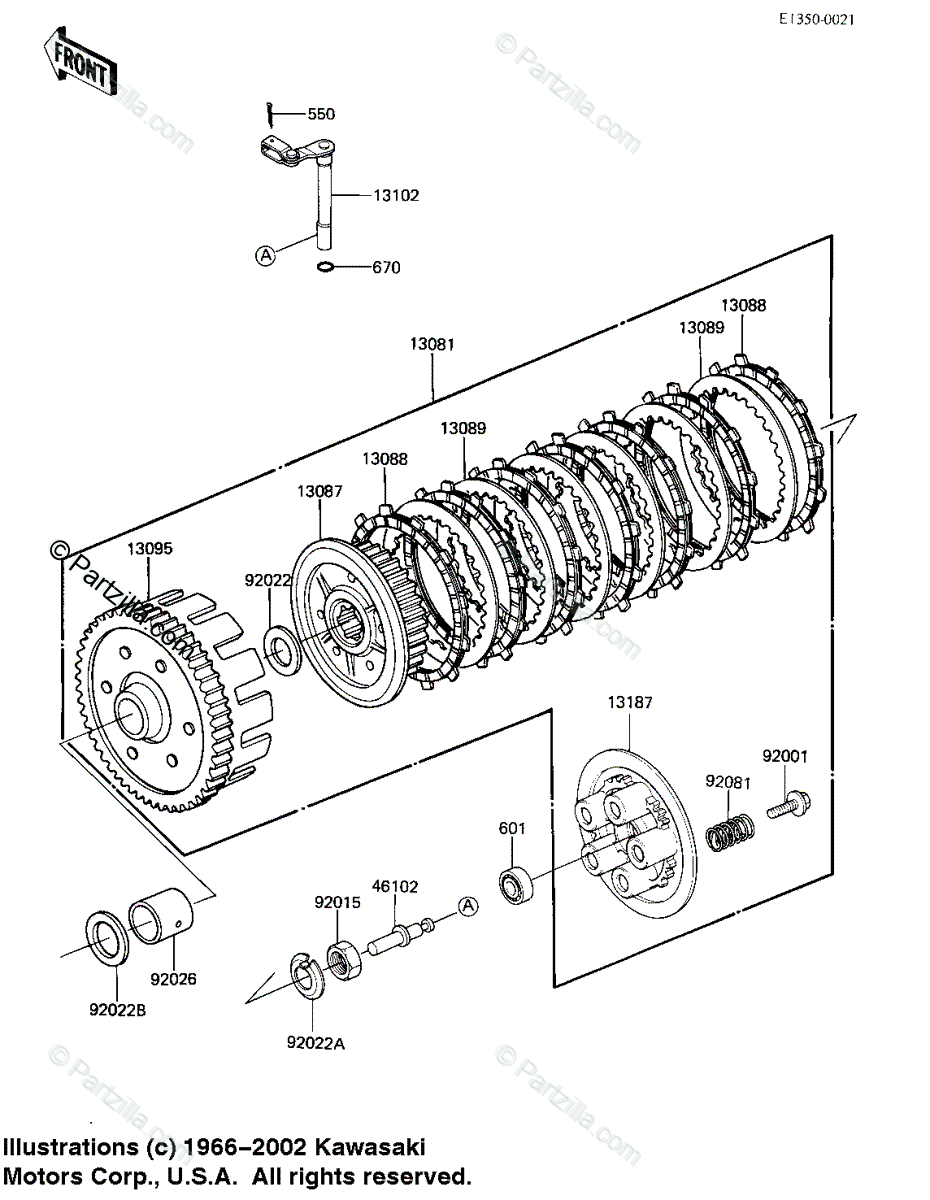 E1350-0021

FRONT

© Partzilla.com

550

13102

A

670

13081

13088

13089

13089

13088

13087

© Partzilla.com

13095

92022

© Partzilla.com

13187

92001

92081

601

46102

92015

A

92026

92022B

92022A

© Partzilla.com

© Partzilla.com

© Partzilla.com

Illustrations (c) 1966–2002 Kawasaki Motors Corp., U.S.A. All rights reserved.