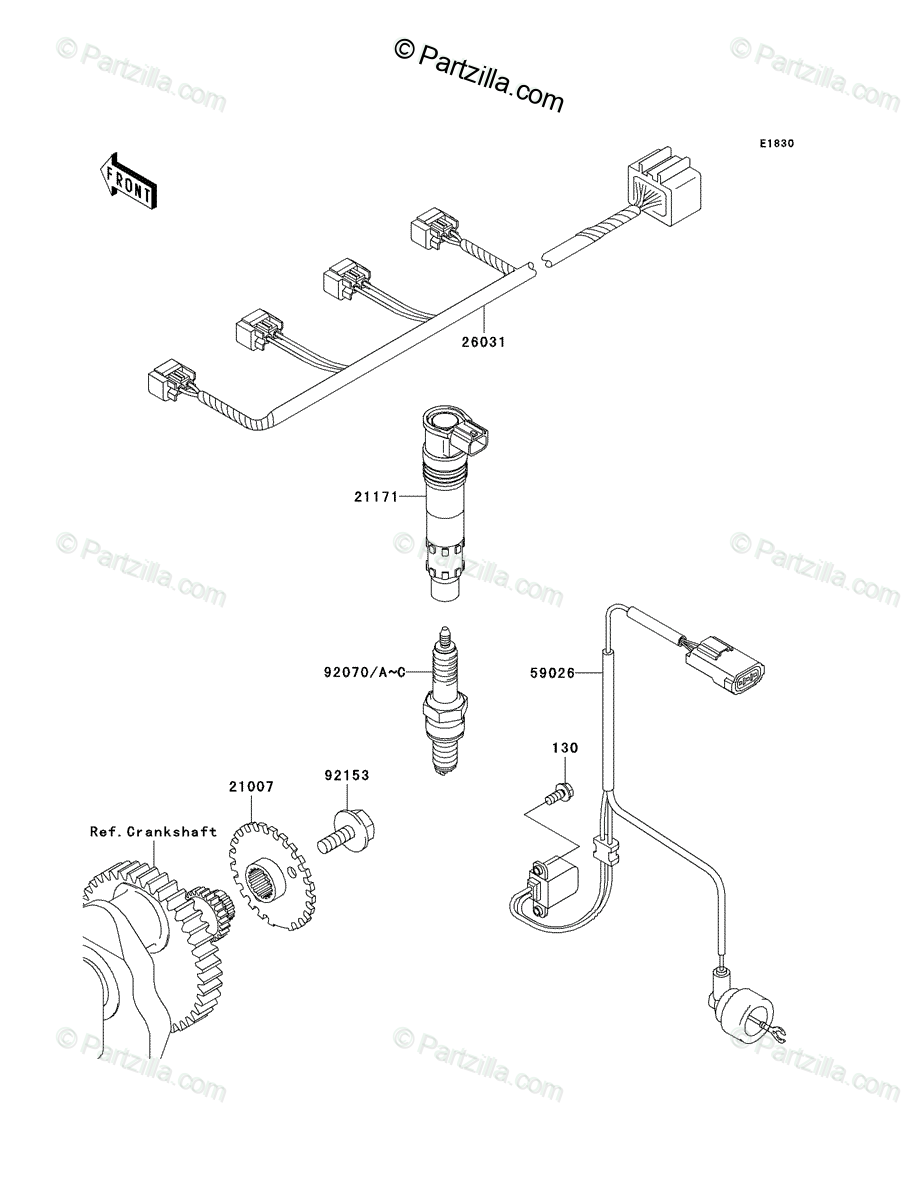 © Partzilla.com

© Partzilla.com

© Partzilla.com

E1830

FRONT

26031

21171

© Partzilla.com

© Partzilla.com

© Partzilla.com

92070/A~C

59026

130

21007

92153

Ref.Crankshaft

© Partzilla.com

© Partzilla.com

© Partzilla.com