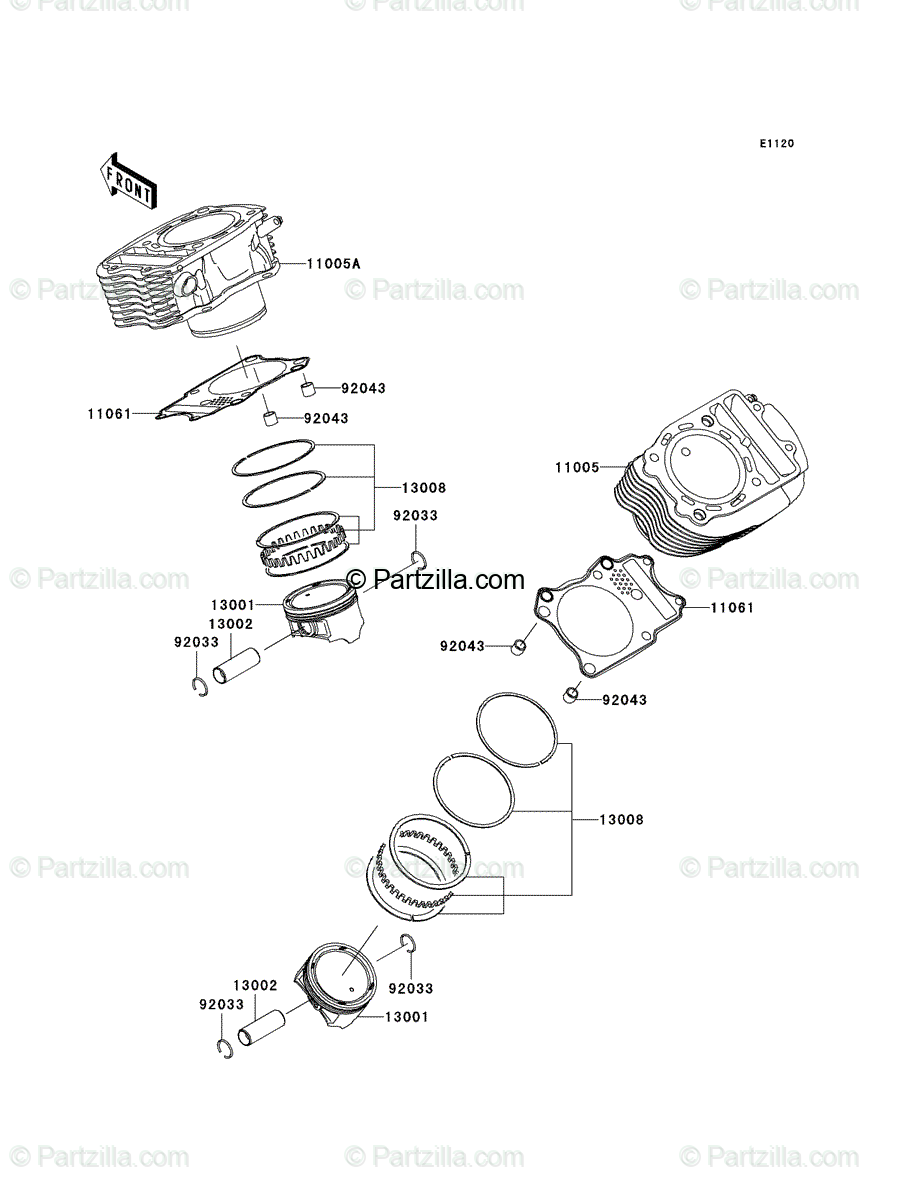 © Partzilla.com © Partzilla.com © Partzilla.com

E1120

FRONT

11005A

© Partzilla.com © Partzilla.com © Partzilla.com

92043

11061

92043

11005

13008

92033

© Partzilla.com © Partzilla.com © Partzilla.com

13001

11061

13002

92033

92043

92043

13008

© Partzilla.com © Partzilla.com © Partzilla.com

13002

92033

92033

13001

© Partzilla.com © Partzilla.com © Partzilla.com