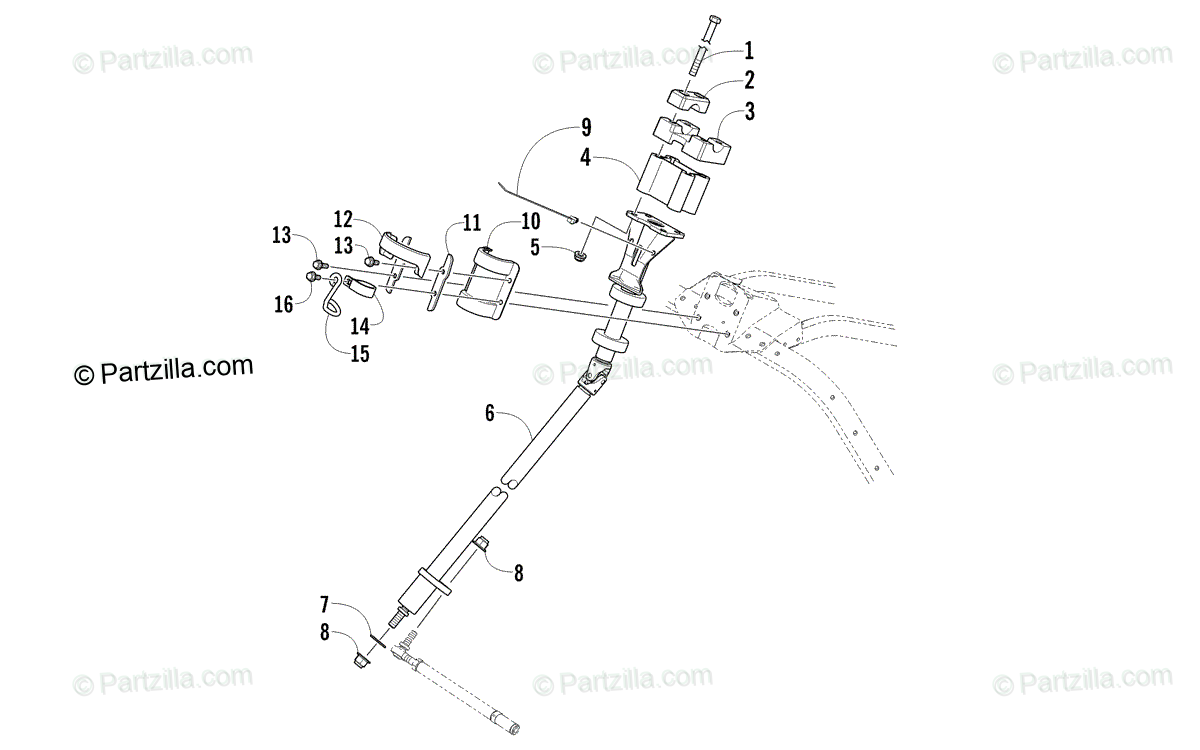 © Partzilla.com © Partzilla.com © Partzilla.com

1
2
3
9
4
12
11
10
13
13
5
16
14
15

© Partzilla.com
© Partzilla.com © Partzilla.com

6
8
7
8

© Partzilla.com © Partzilla.com © Partzilla.com