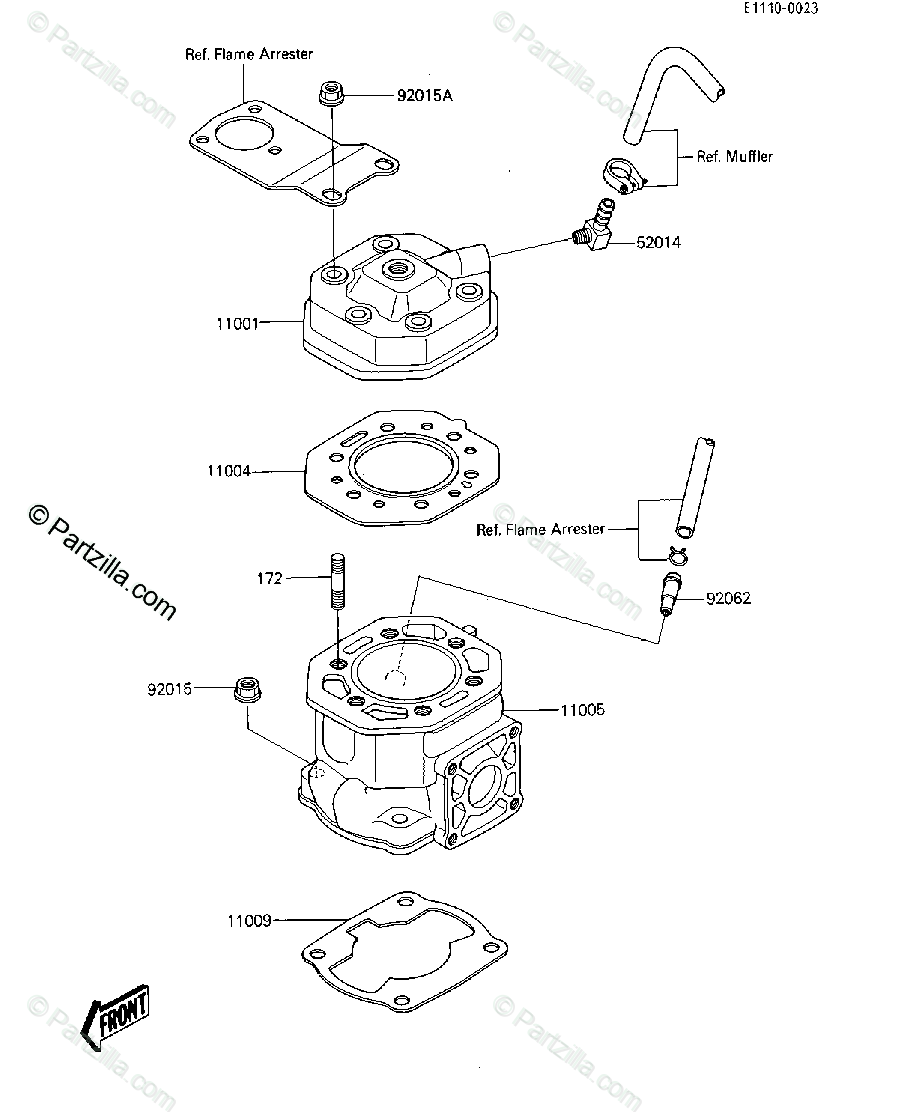 E1110-0023

Ref. Flame Arrester

92015A

Ref. Muffler

52014

11001

11004

Ref. Flame Arrester

172

92062

92015

11005

11009

FRONT

© Partzilla.com