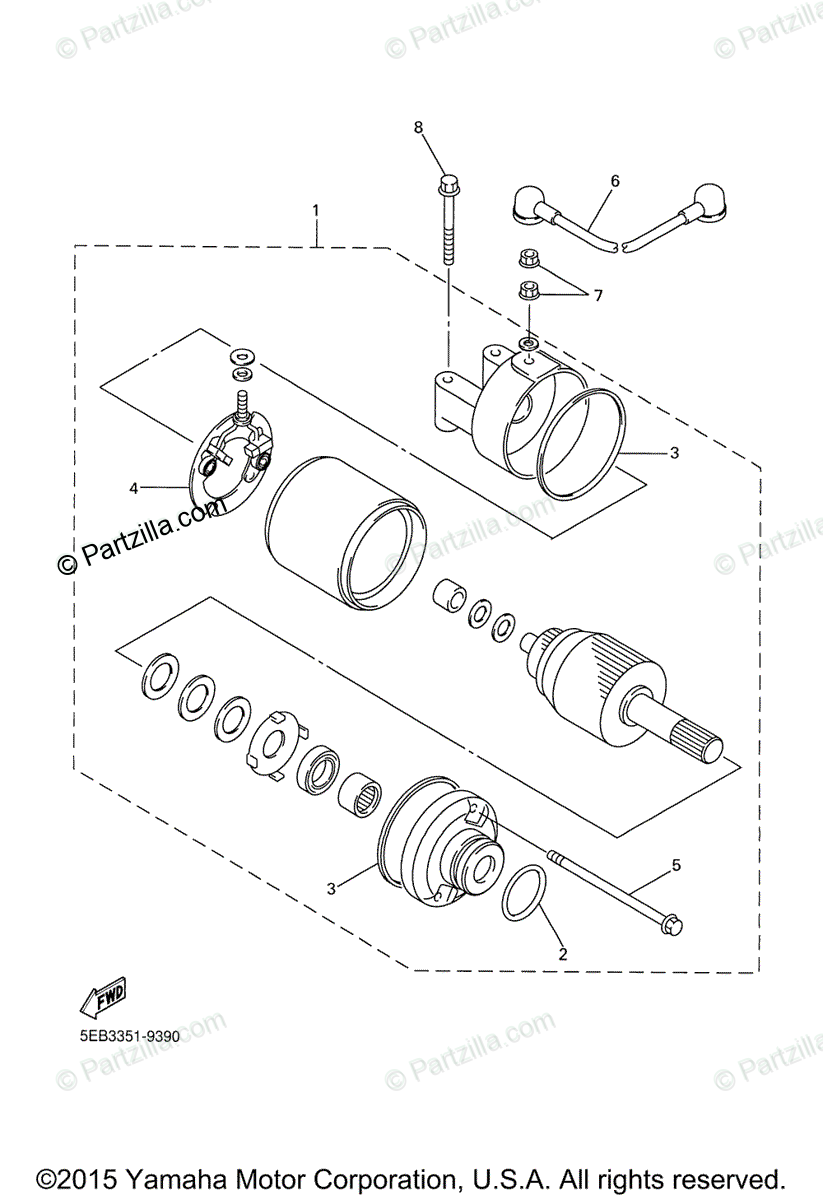 © Partzilla.com © Partzilla.com © Partzilla.com

8
6
1
7
3
4
© Partzilla.com
© Partzilla.com
© Partzilla.com
5
3
2
FWD
5EB3351-9390
© Partzilla.com © Partzilla.com © Partzilla.com

©2015 Yamaha Motor Corporation, U.S.A. All rights reserved.