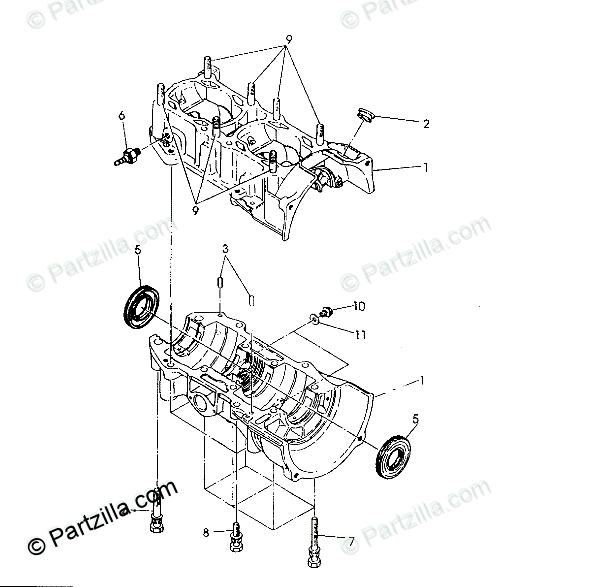 © Partzilla.com
© Partzilla.com
9
6
2
1
9
© Partzilla.com
© Partzilla.com
5
3
10
11
1
5
© Partzilla.com
© Partzilla.com
8
7