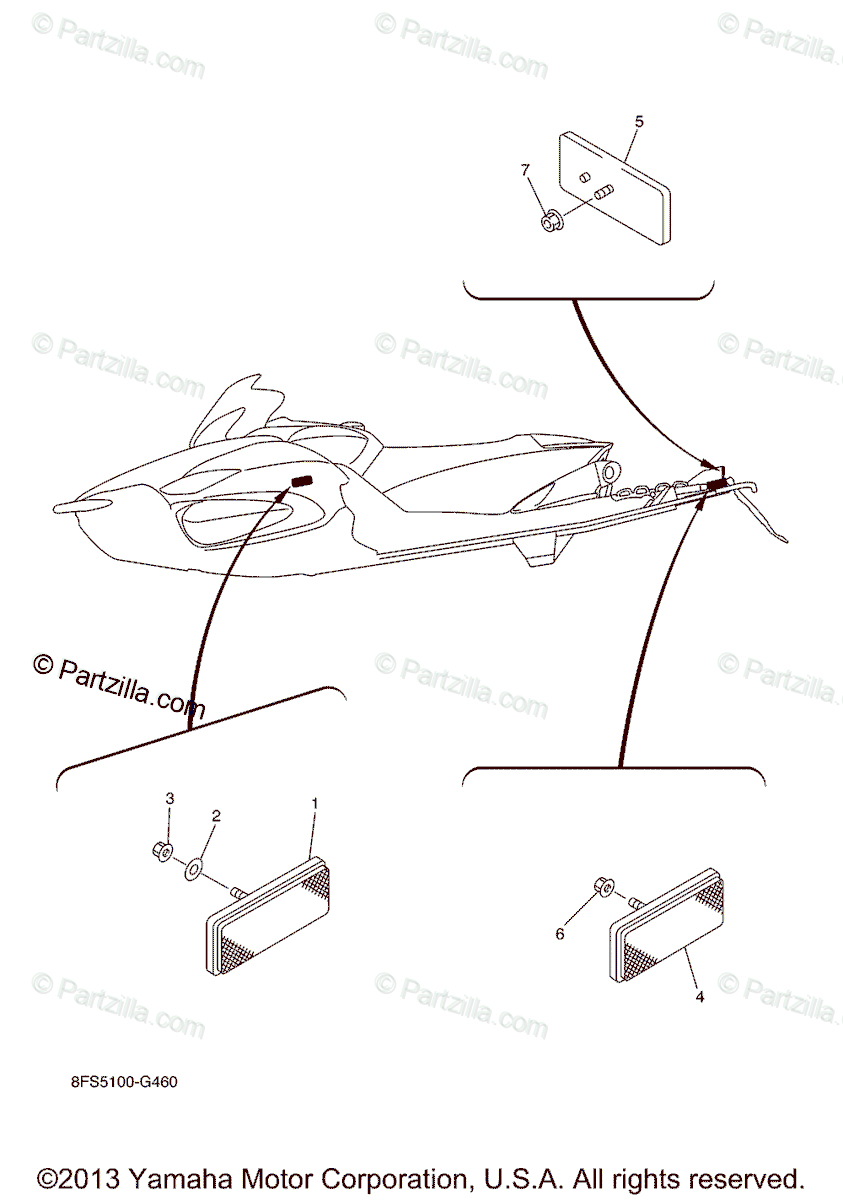 © Partzilla.com © Partzilla.com © Partzilla.com

5

7

© Partzilla.com © Partzilla.com © Partzilla.com

© Partzilla.com

© Partzilla.com © Partzilla.com

3 2 1

6

4

© Partzilla.com © Partzilla.com © Partzilla.com

8FS5100-G460

©2013 Yamaha Motor Corporation, U.S.A. All rights reserved.