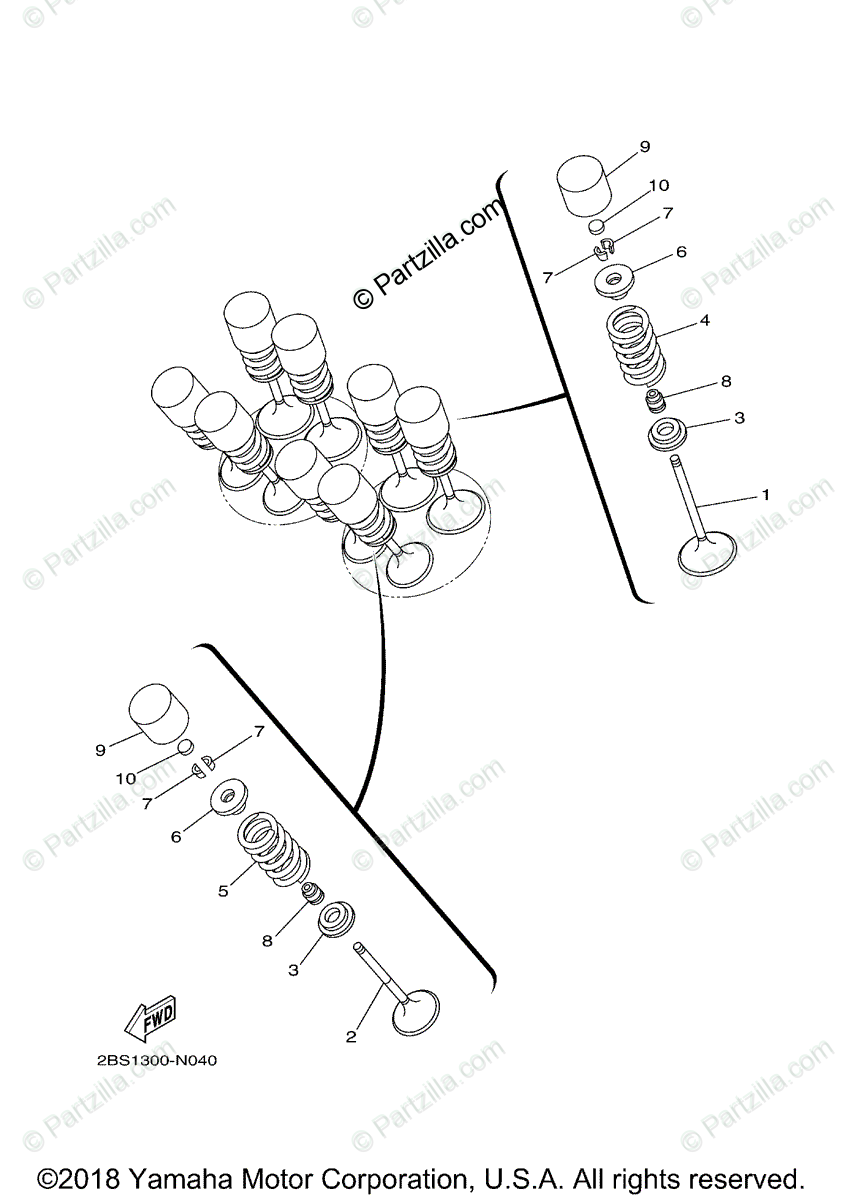 © Partzilla.com

9
10
7
7
6
4
8
3
1

9
7
10
7
6
5
8
3
2

FWD

2BS1300-N040

©2018 Yamaha Motor Corporation, U.S.A. All rights reserved.