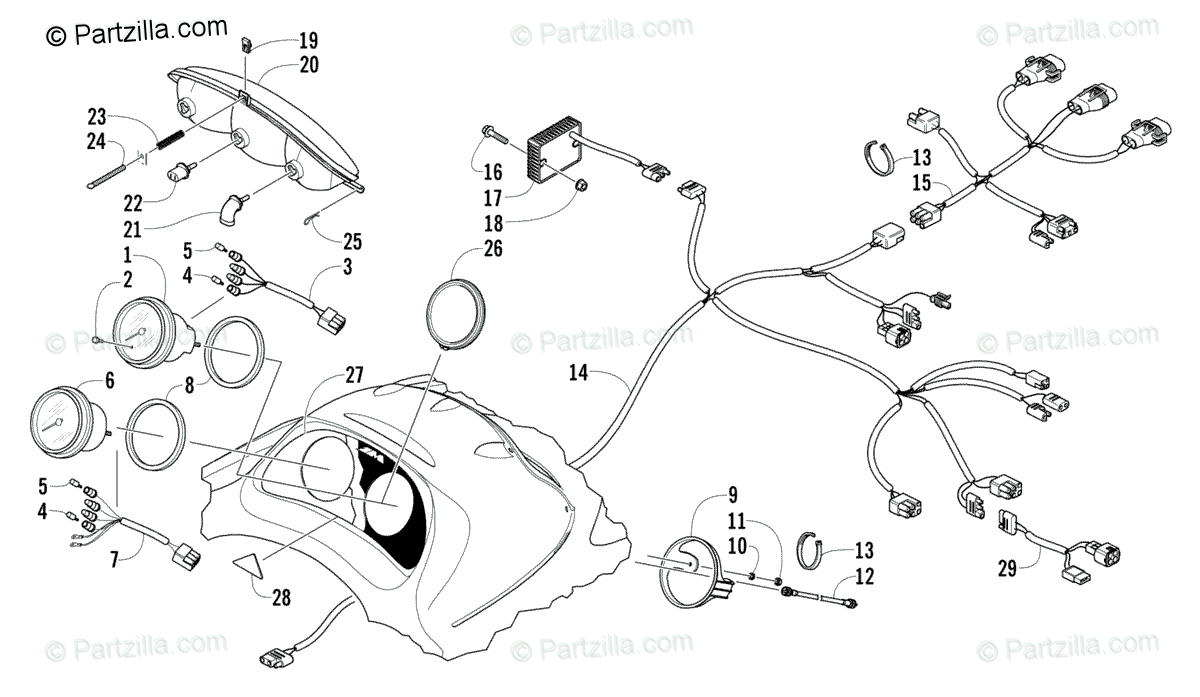 © Partzilla.com

© Partzilla.com

© Partzilla.com

19
20
23
24
22
21
25
16
17
18
13
15
1
2
5
4
3
26
© Partzilla.com
© Partzilla.com
© Partzilla.com
6
8
27
14
5
4
7
28
9
11
10
13
12
29

© Partzilla.com

© Partzilla.com

© Partzilla.com