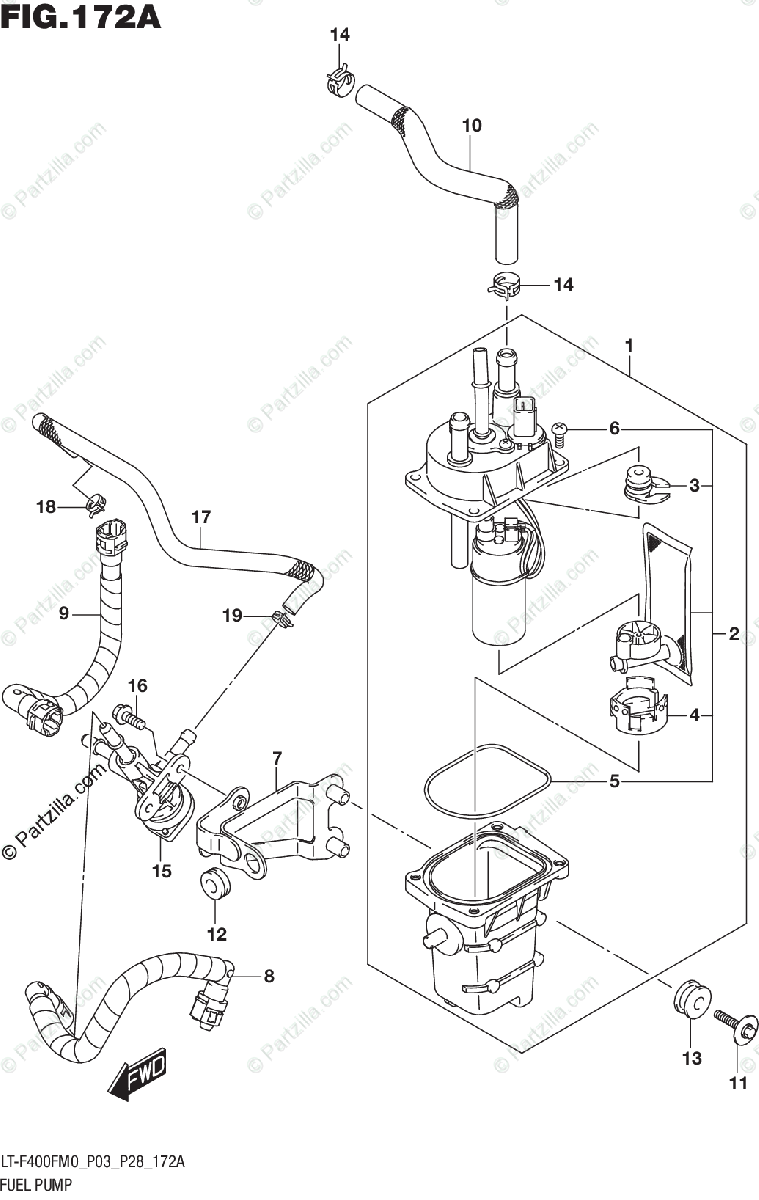 FIG.172A

14
10
14
1
6
3
2
4
5
18
17
9
19
16
7
15
12
8
13
11
FWD

© Partzilla.com

LT-F400FM0_P03_P28_172A
FUEL PUMP