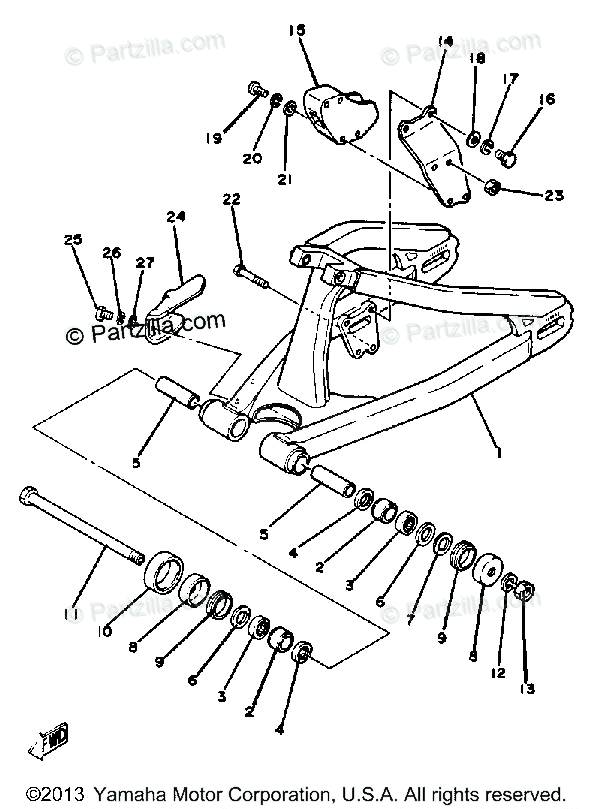 © Partzilla.com

© Partzilla.com

15

14

18

17

16

19

20

21

23

22

24

25

26

27

© Partzilla.com

© Partzilla.com

5

1

5

4

2

3

6

7

9

8

12

13

11

10

8

9

6

3

2

4

© Partzilla.com

© Partzilla.com

FWD

©2013 Yamaha Motor Corporation, U.S.A. All rights reserved.