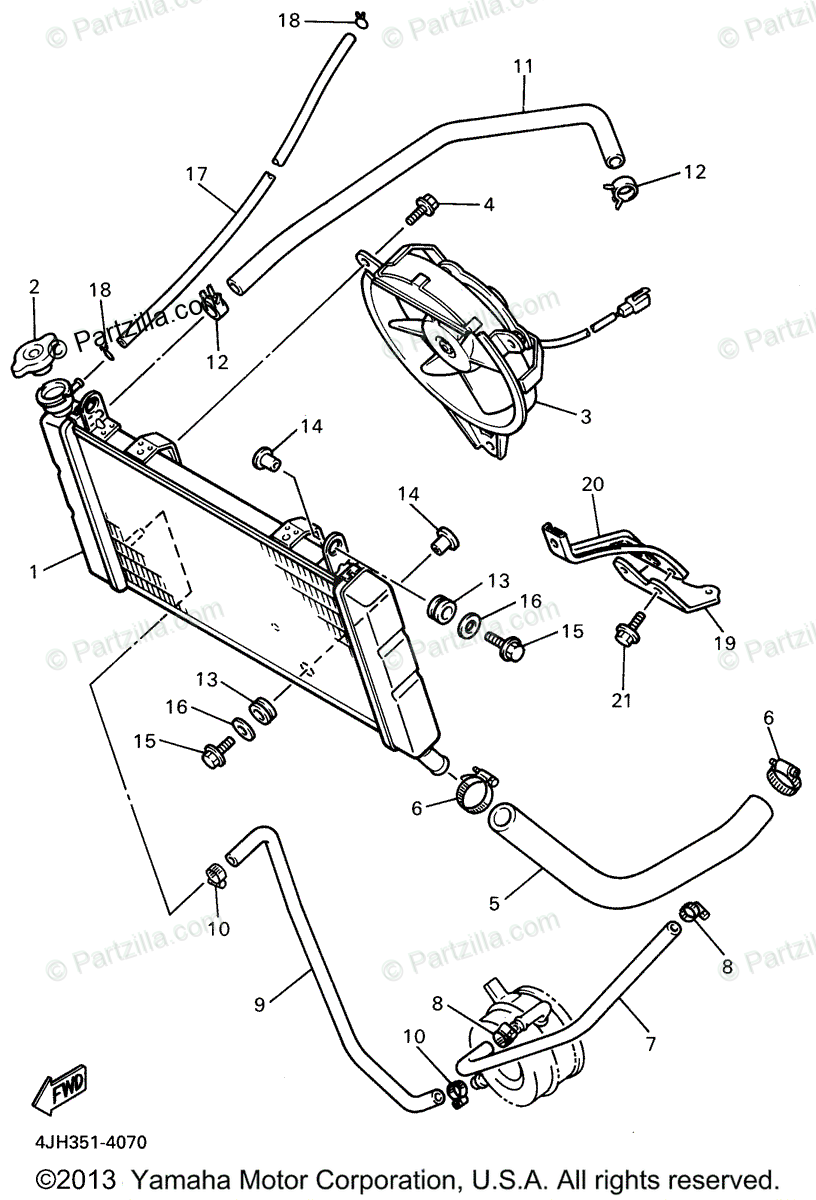 © Partzilla.com

18
11
17
12
4
2
18
12
3
14
14
20
1
13
16
15
19
21
13
16
15
6
6
5
10
8
9
8
7
10
FWD
4JH351-4070
©2013 Yamaha Motor Corporation, U.S.A. All rights reserved.