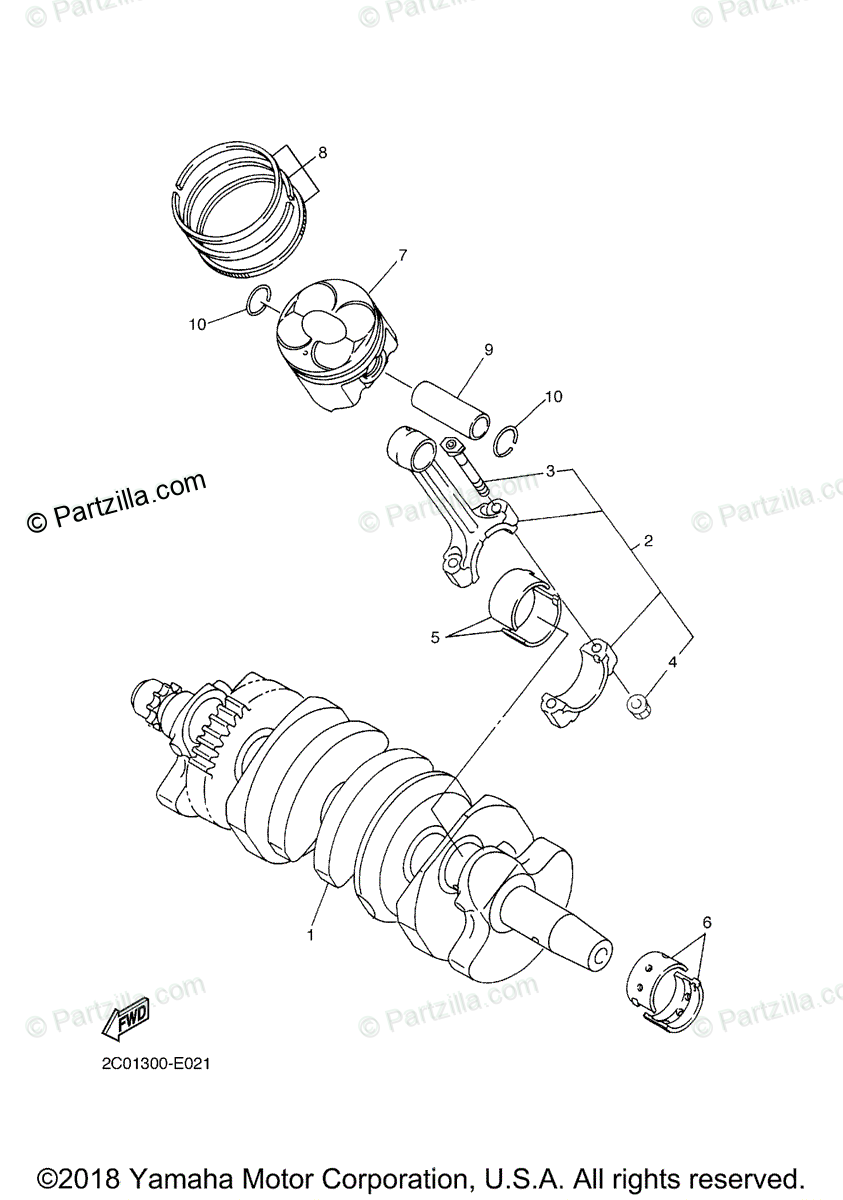 © Partzilla.com © Partzilla.com © Partzilla.com

8

7

10

9

10

3

© Partzilla.com

© Partzilla.com © Partzilla.com

2

5

4

1

6

© Partzilla.com © Partzilla.com © Partzilla.com

FWD

2C01300-E021

©2018 Yamaha Motor Corporation, U.S.A. All rights reserved.