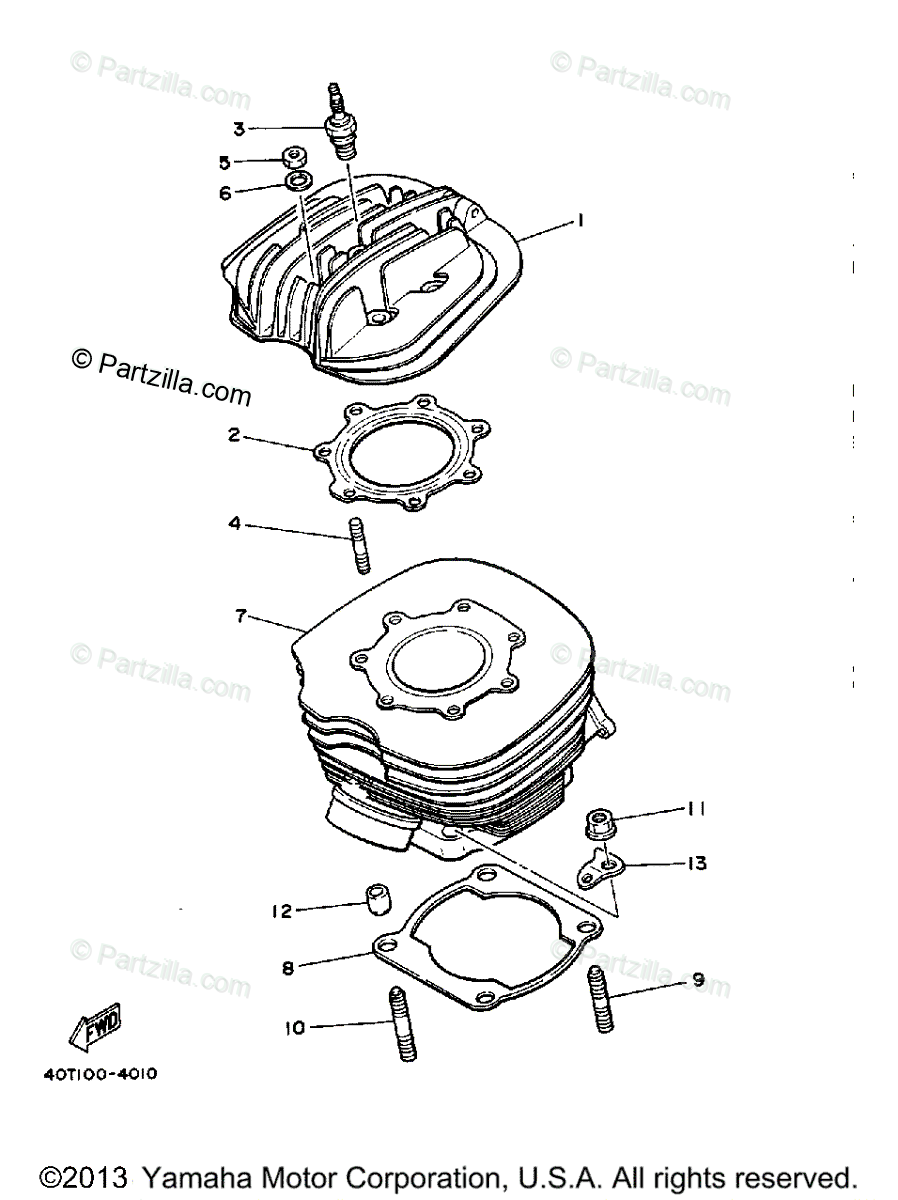 © Partzilla.com
© Partzilla.com
3
5
6
1
© Partzilla.com
© Partzilla.com
2
4
7
© Partzilla.com
© Partzilla.com
11
13
12
8
© Partzilla.com
© Partzilla.com
9
10
FWD
40T100-4010

©2013 Yamaha Motor Corporation, U.S.A. All rights reserved.