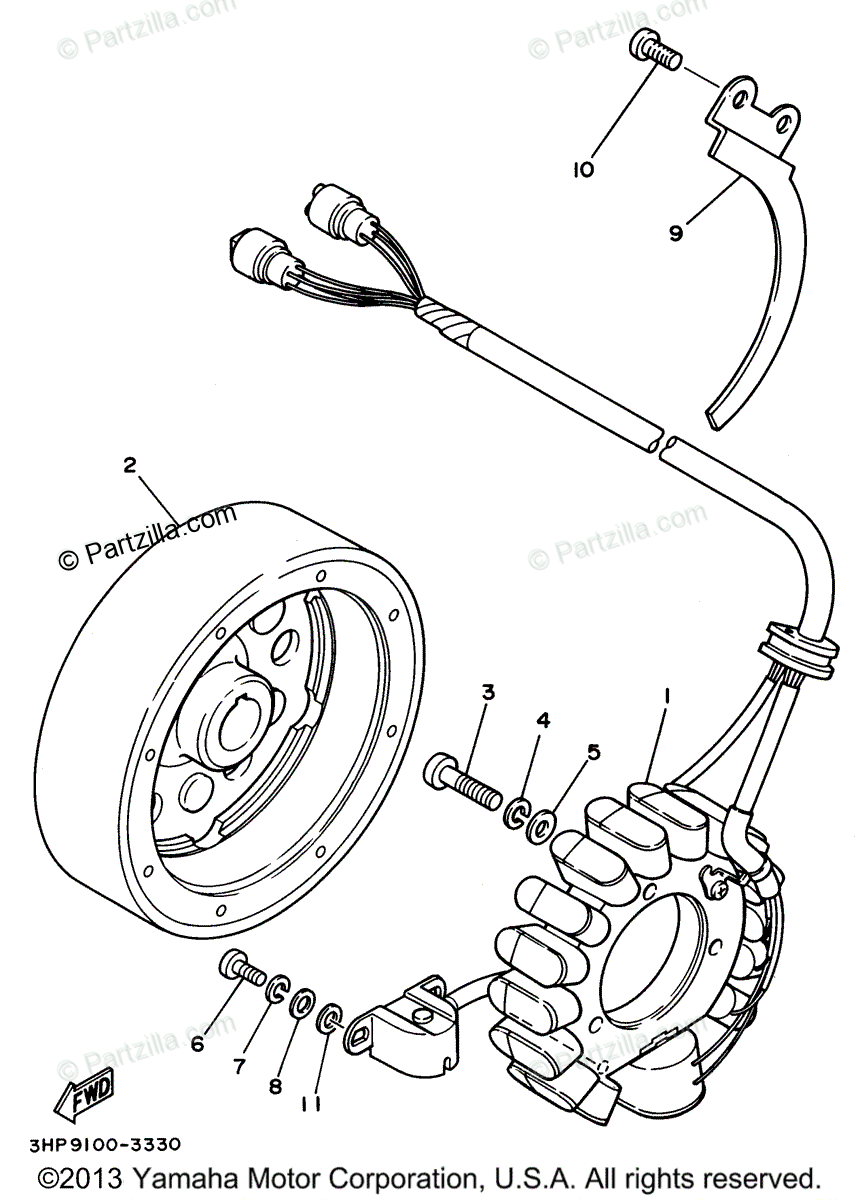 © Partzilla.com
© Partzilla.com

10

9

2

© Partzilla.com

© Partzilla.com

3
4
5
1

6
7
8
11

© Partzilla.com

© Partzilla.com

FWD

3HP9100-3330

©2013 Yamaha Motor Corporation, U.S.A. All rights reserved.