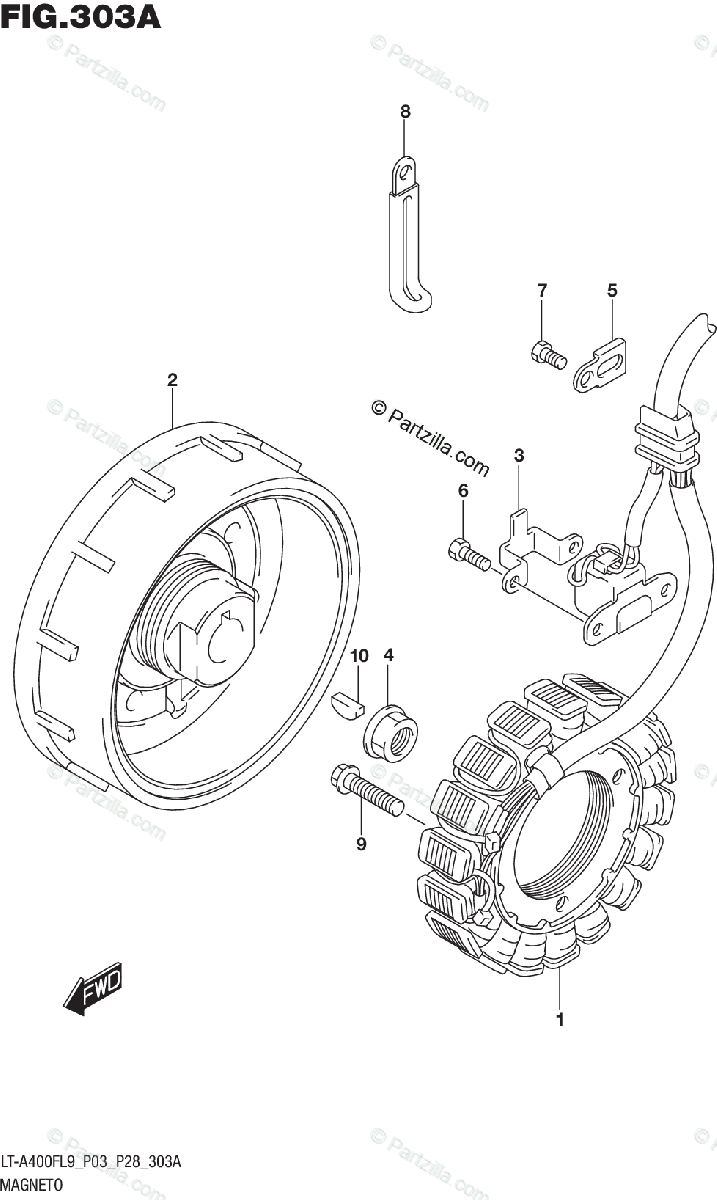 FIG.303A

© Partzilla.com

8

7

5

2

© Partzilla.com

3

6

10

4

9

FWD

1

LT-A400FL9_P03_P28_303A
MAGNETO