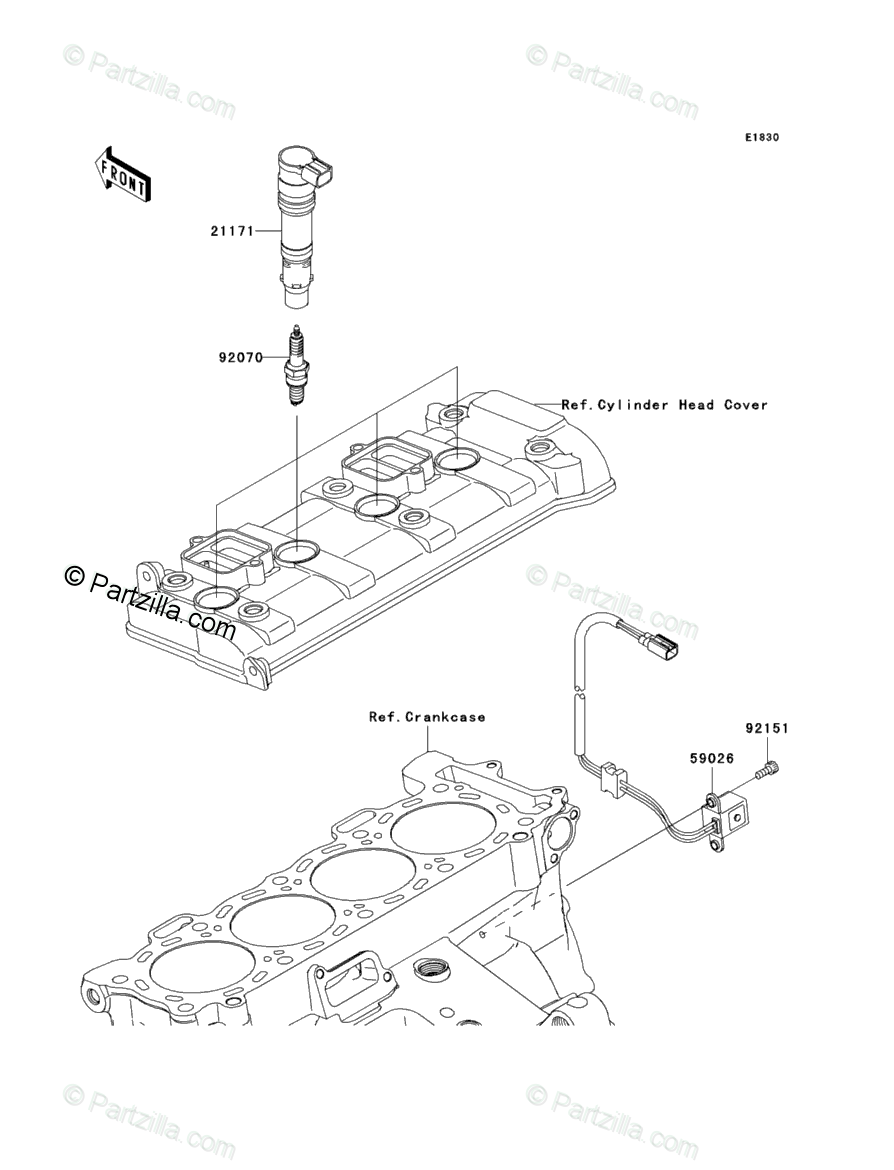 © Partzilla.com

© Partzilla.com

E1830

FRONT

21171

92070

Ref.Cylinder Head Cover

© Partzilla.com

© Partzilla.com

Ref.Crankcase

92151

59026

© Partzilla.com

© Partzilla.com