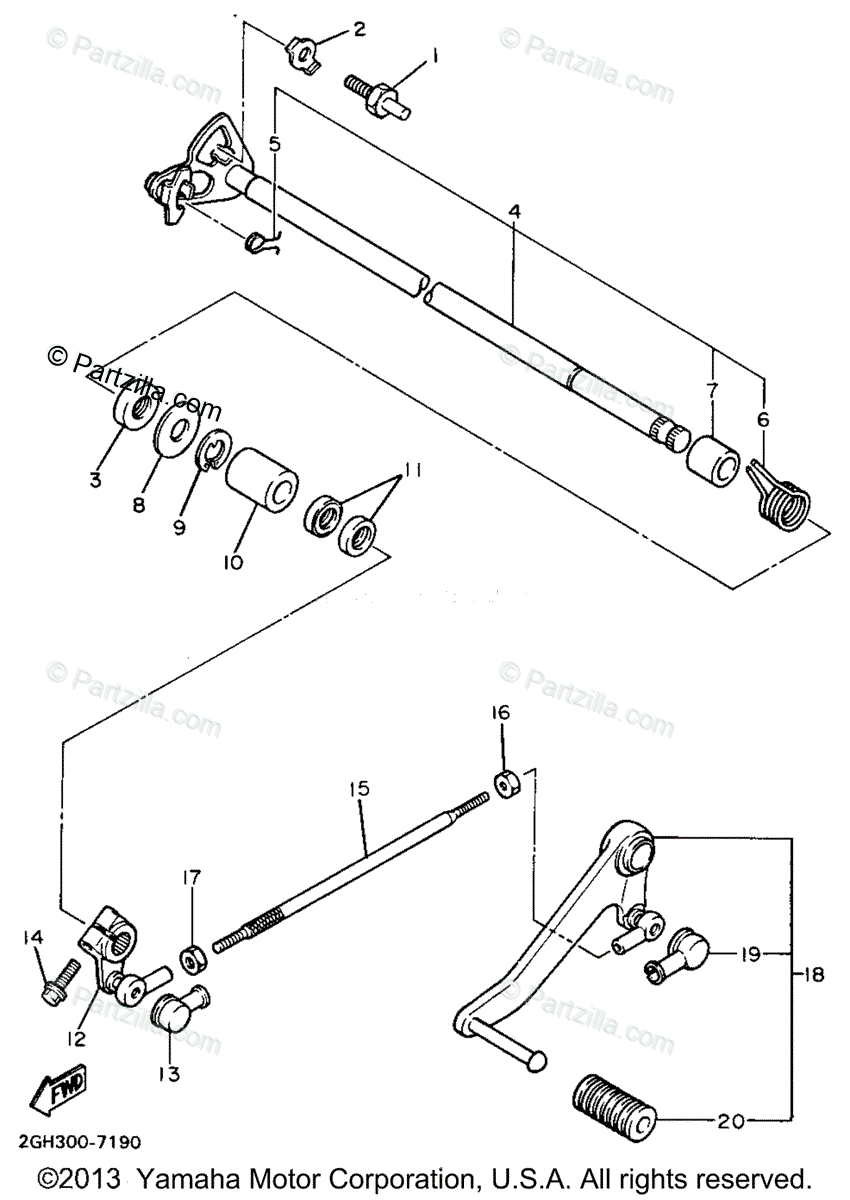 © Partzilla.com
© Partzilla.com
2
1
5
4
© Partzilla.com
7
6
3
8
9
10
11
© Partzilla.com
© Partzilla.com
16
15
17
14
12
13
19
18
20
FWD
2GH300-7190
©2013 Yamaha Motor Corporation, U.S.A. All rights reserved.