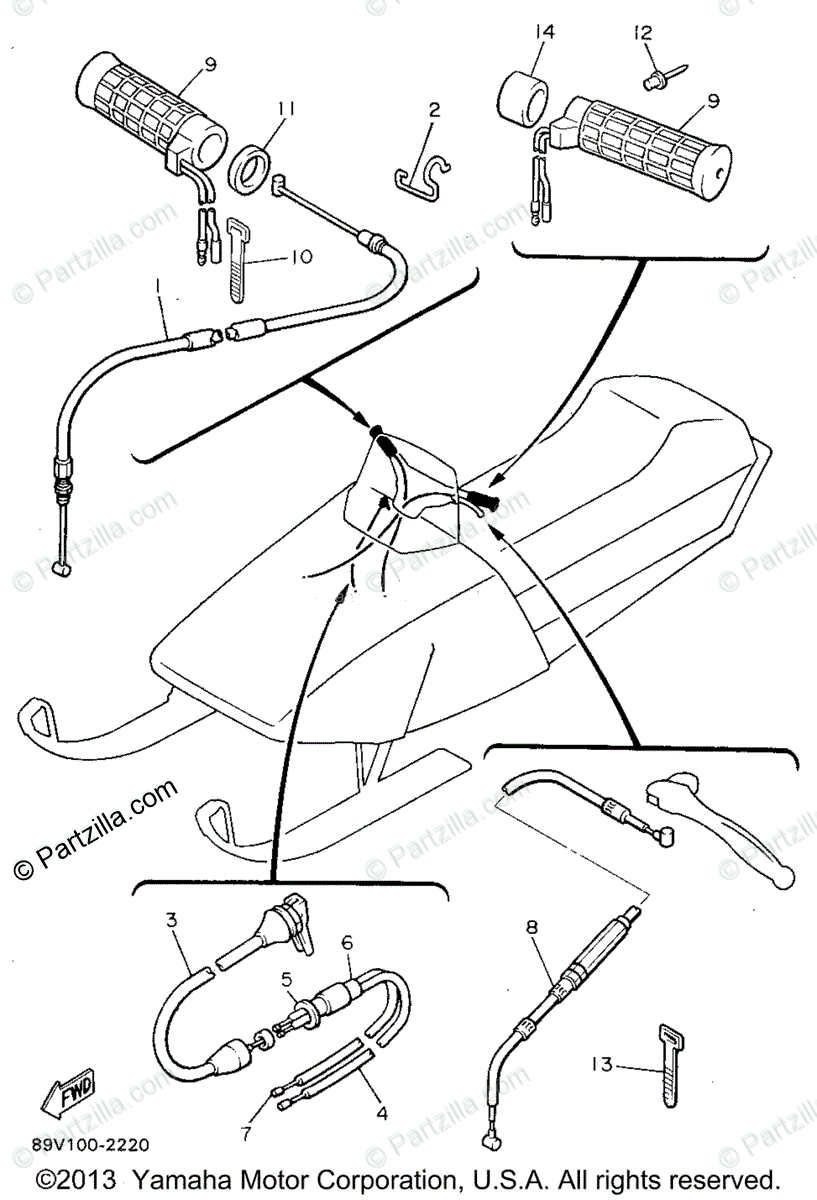 9
11
2
14
12
9
10
1
© Partzilla.com
3
6
5
8
4
7
13
FWD
89V100-2220
©2013 Yamaha Motor Corporation, U.S.A. All rights reserved.