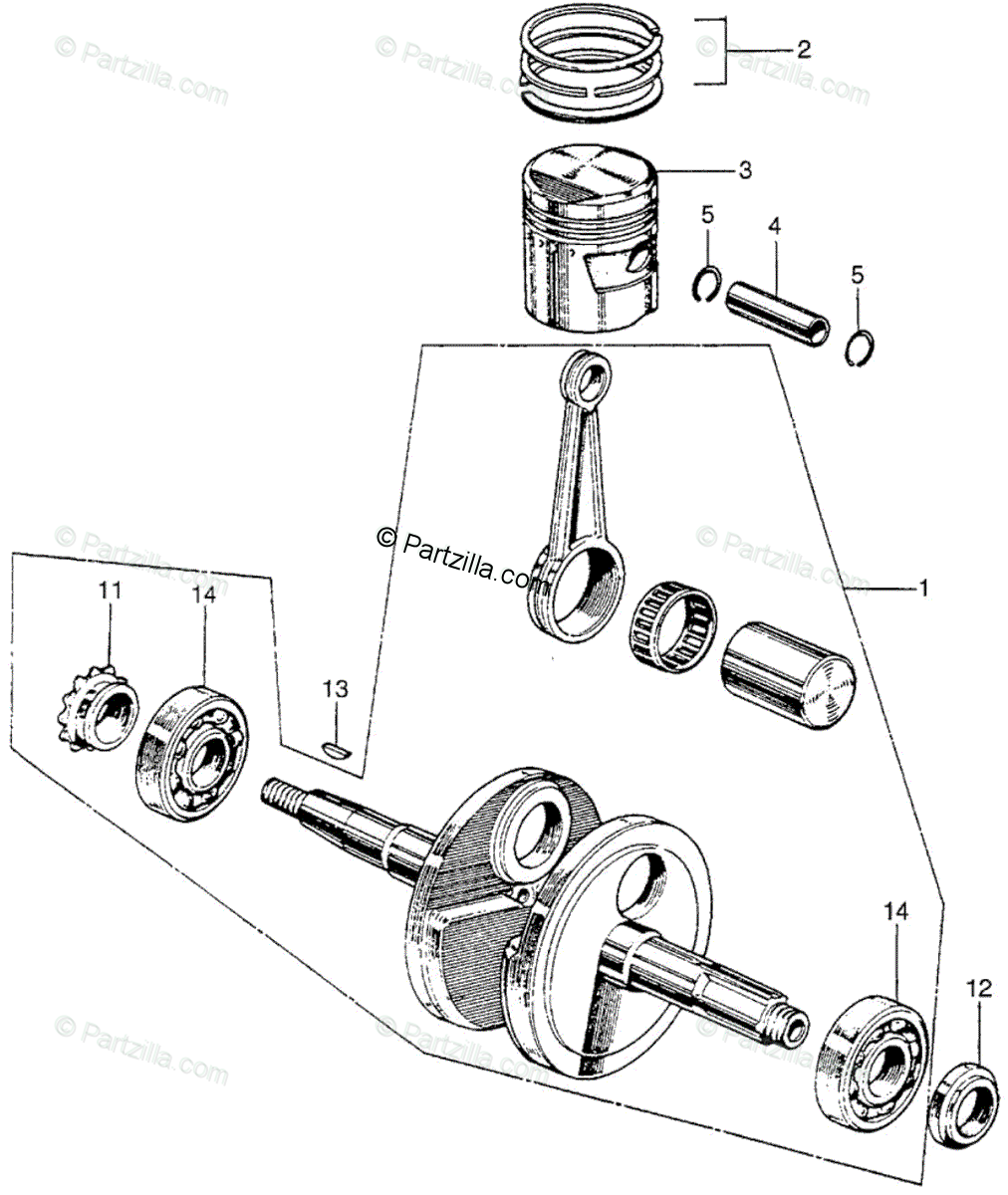 © Partzilla.com
© Partzilla.com
© Partzilla.com
2
3
5
4
5
© Partzilla.com
© Partzilla.com
© Partzilla.com
1
11
14
13
14
12
© Partzilla.com
© Partzilla.com
© Partzilla.com