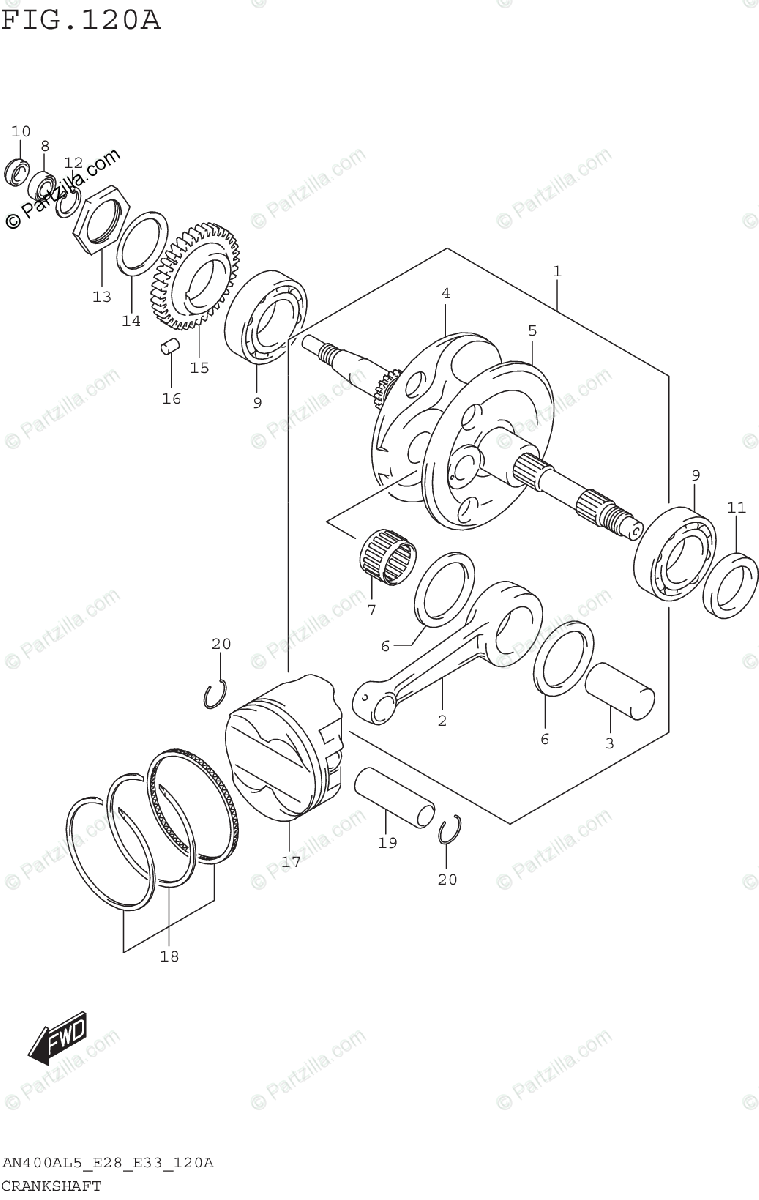 FIG.120A

10
8
12
© Partzilla.com
13
14
15
16
9
1
4
5
9
11
7
6
2
6
3
20
17
19
20
18
FWD

AN400AL5_E28_E33_120A
CRANKSHAFT