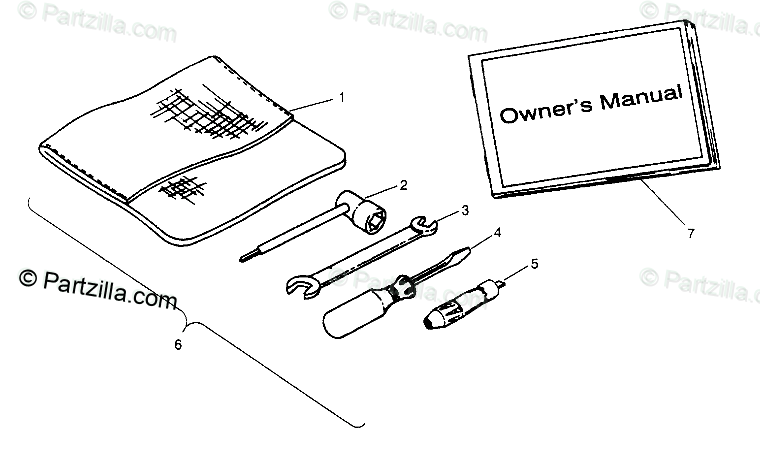 © Partzilla.com
© Partzilla.com
© Partzilla.com

Owner's Manual

1
2
3
4
5
7

© Partzilla.com
© Partzilla.com
© Partzilla.com

6