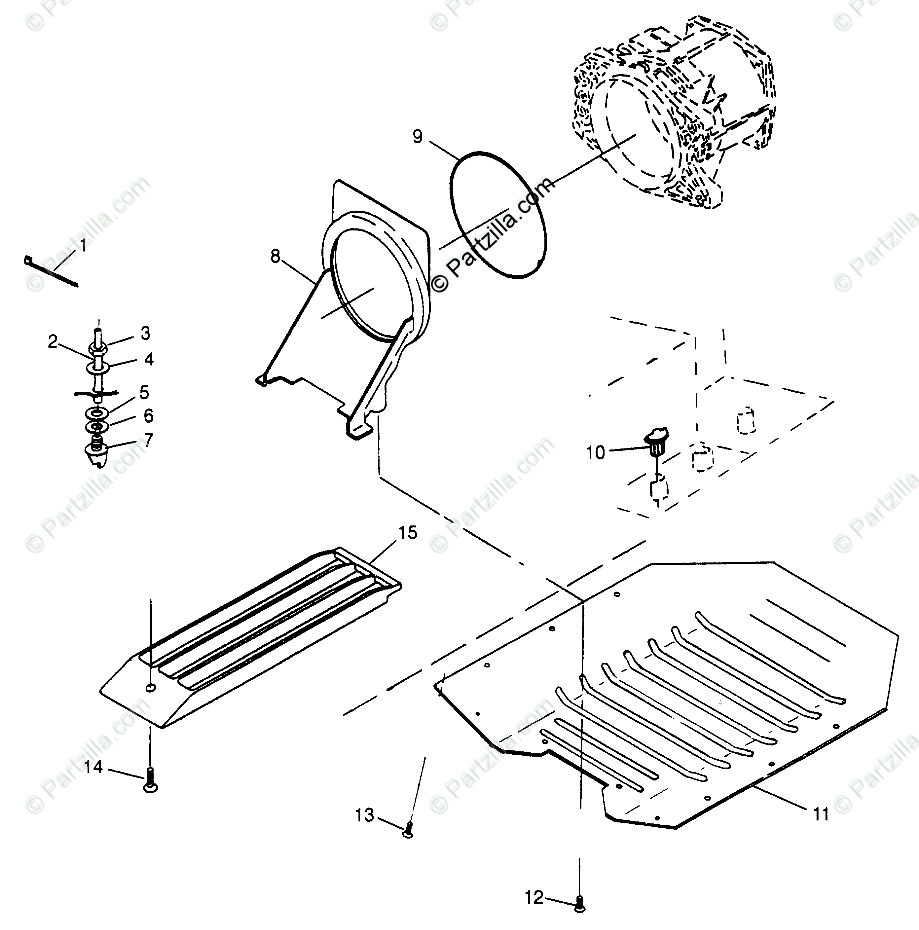 © Partzilla.com

1
2
3
4
5
6
7
8
9
10
11
12
13
14
15