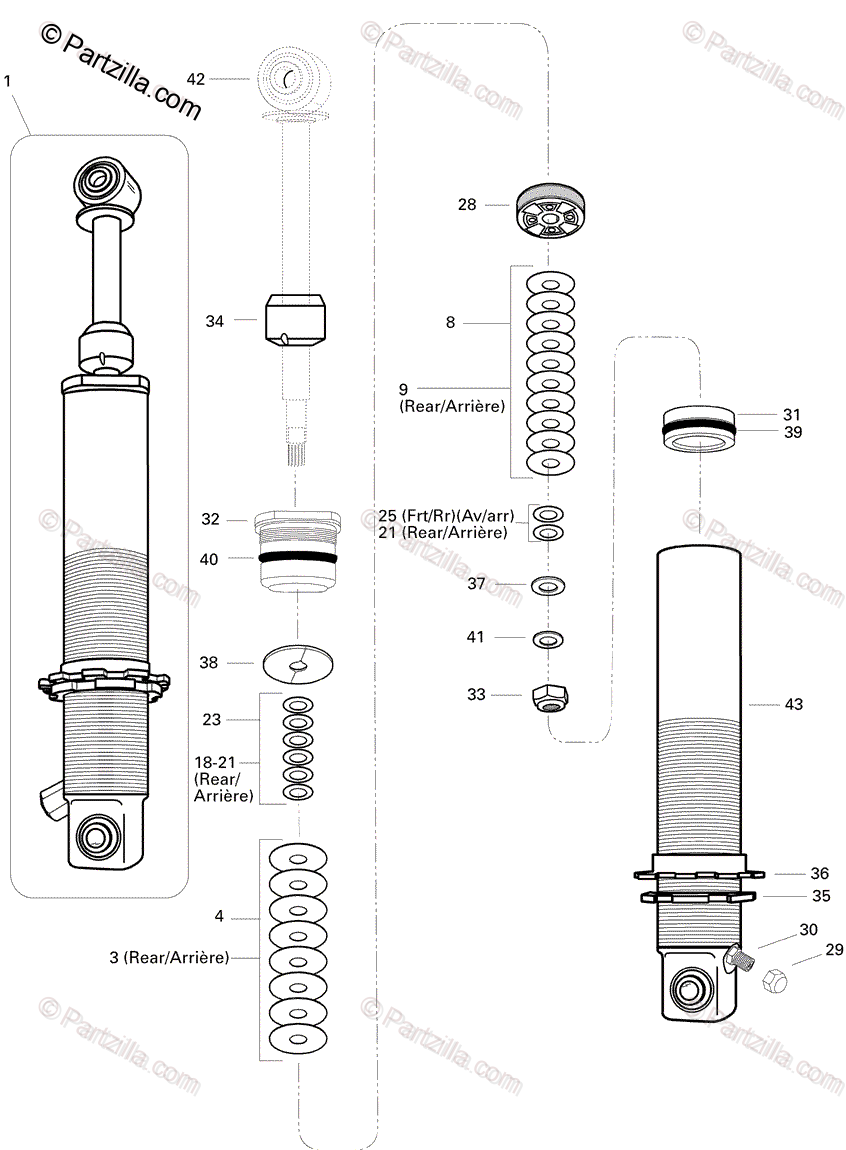 © Partzilla.com

1

42

34

32

40

38

23

18-21 (Rear/ Arrière)

4

3 (Rear/Arrière)

28

8

9 (Rear/Arrière)

25 (Frt/Rr)(Av/arr)
21 (Rear/Arrière)

37

41

33

31
39

43

36

35

30

29

© Partzilla.com
© Partzilla.com
© Partzilla.com
© Partzilla.com
© Partzilla.com
© Partzilla.com
© Partzilla.com
© Partzilla.com