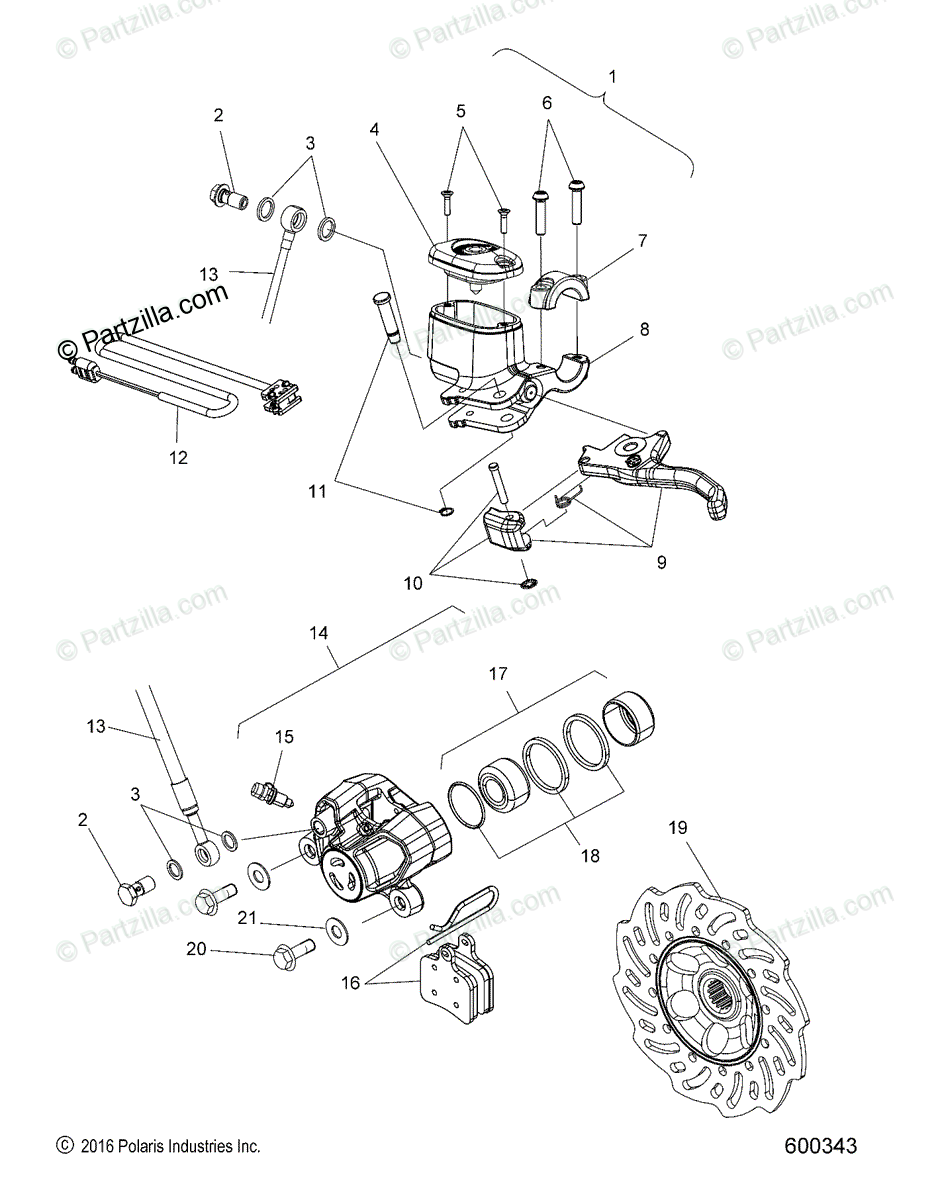 © Partzilla.com

1
2
3
4
5
6
7
8
13
12
11
10
9
14
17
13
15
3
2
18
19
21
20
16

© 2016 Polaris Industries Inc.

600343