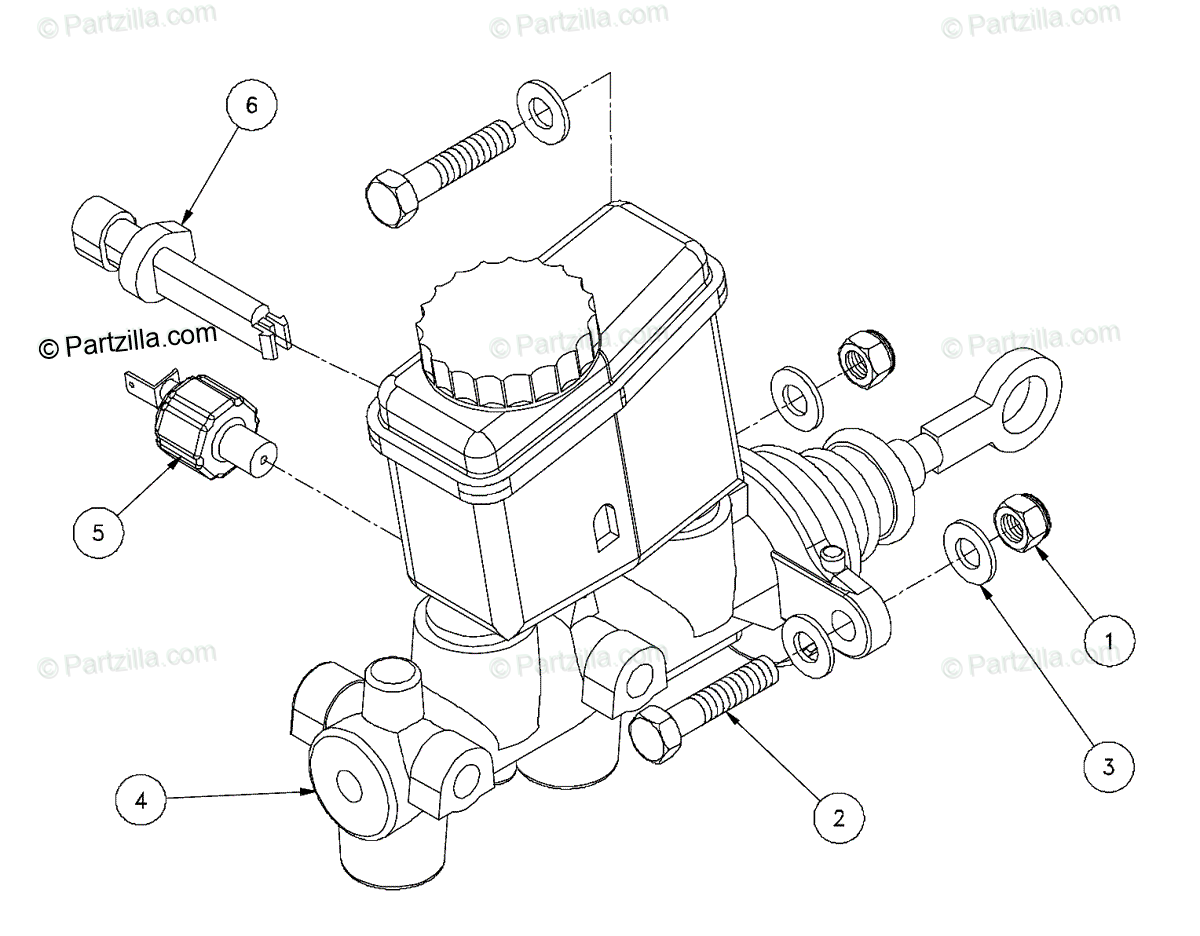 © Partzilla.com © Partzilla.com © Partzilla.com

6

© Partzilla.com © Partzilla.com © Partzilla.com

5

1

© Partzilla.com © Partzilla.com © Partzilla.com

3

4

2