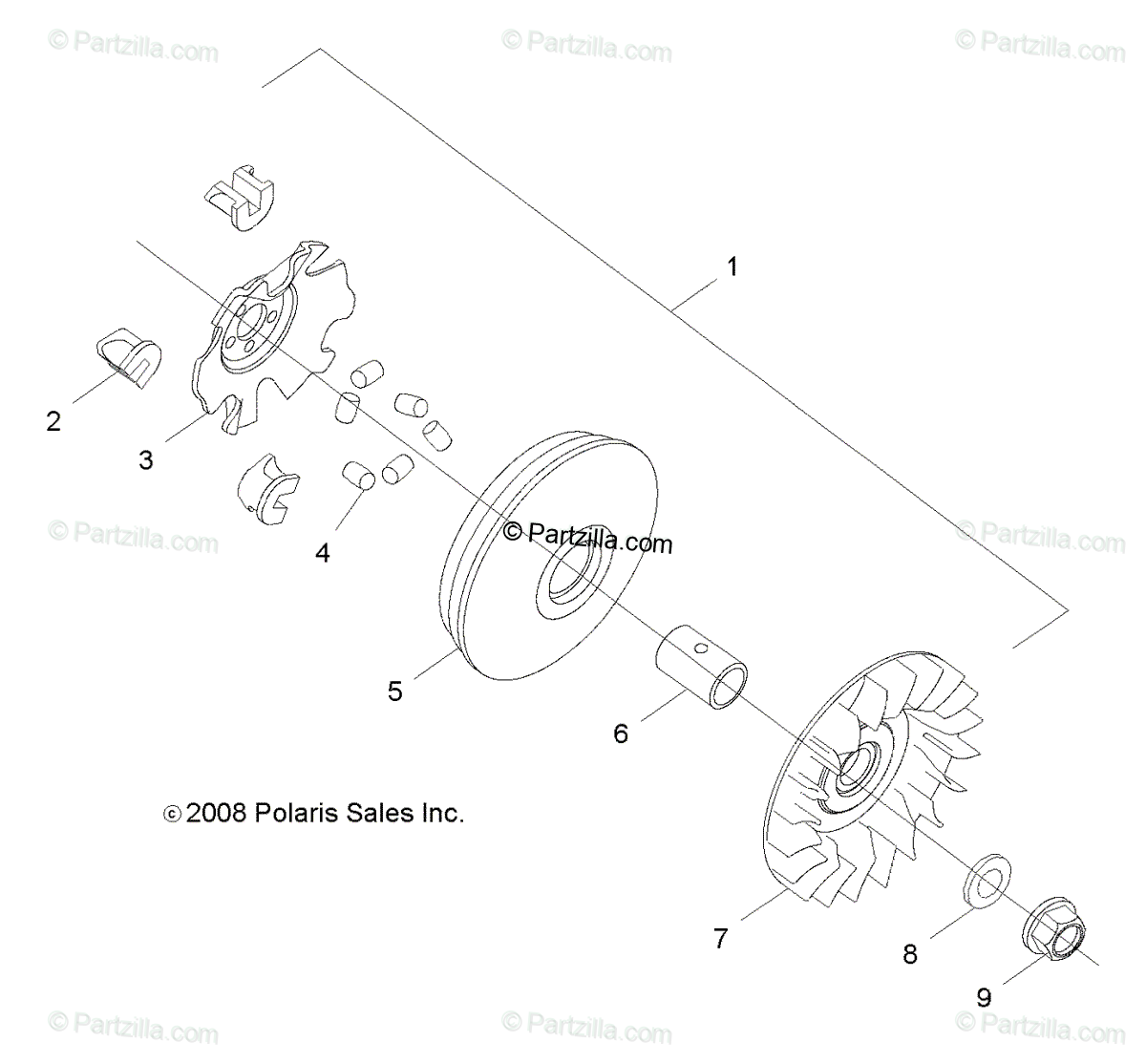 © Partzilla.com © Partzilla.com © Partzilla.com

1

2

3

4

© Partzilla.com © Partzilla.com © Partzilla.com

5

6

© 2008 Polaris Sales Inc.

7

8

9

© Partzilla.com © Partzilla.com © Partzilla.com