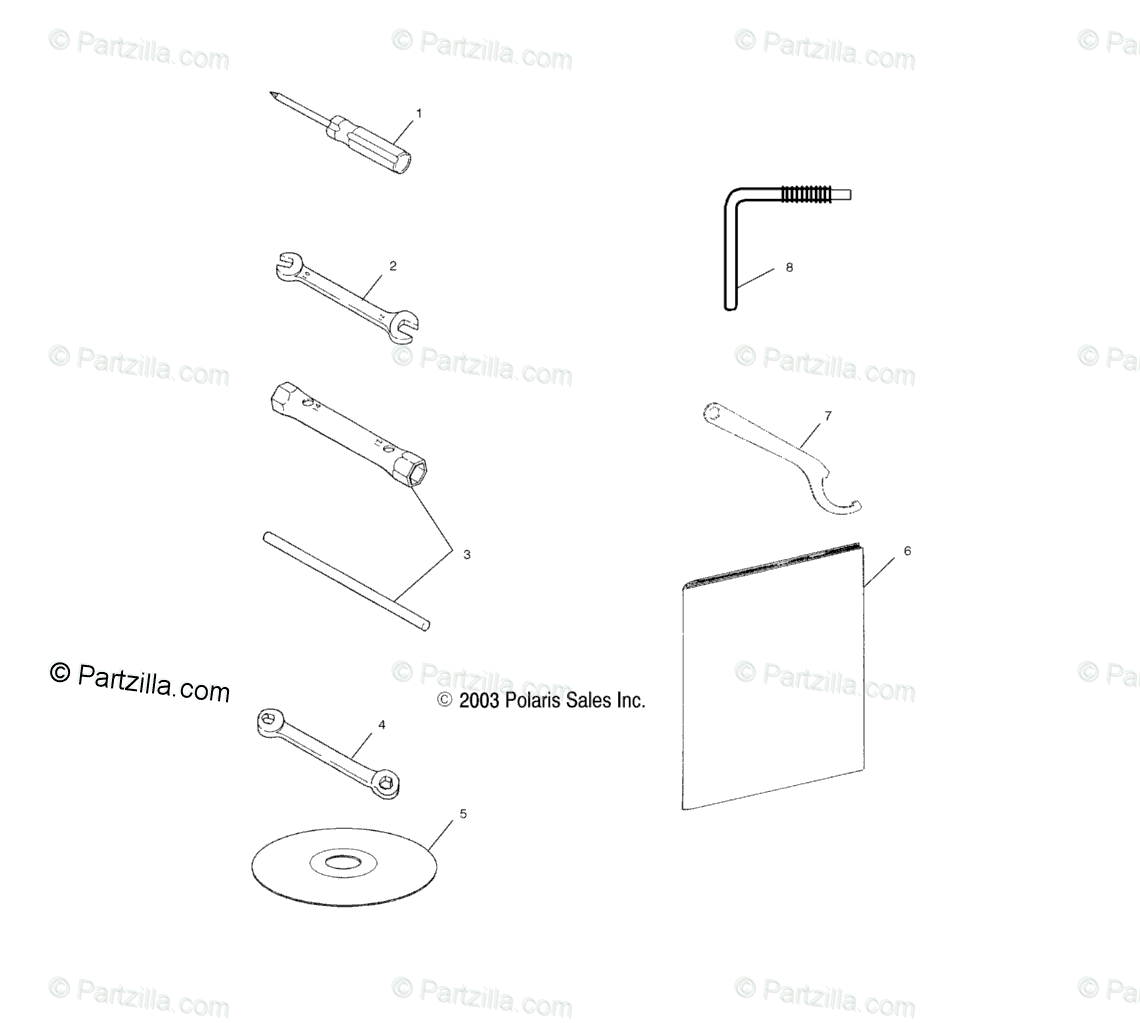 © Partzilla.com © Partzilla.com © Partzilla.com © Pa

1

8

2

© Partzilla.com © Partzilla.com © Partzilla.com © Pa

7

3

6

© Partzilla.com © Partzilla.com © Partzilla.com © Pa

© 2003 Polaris Sales Inc.

4

5

© Partzilla.com © Partzilla.com © Partzilla.com © Pa