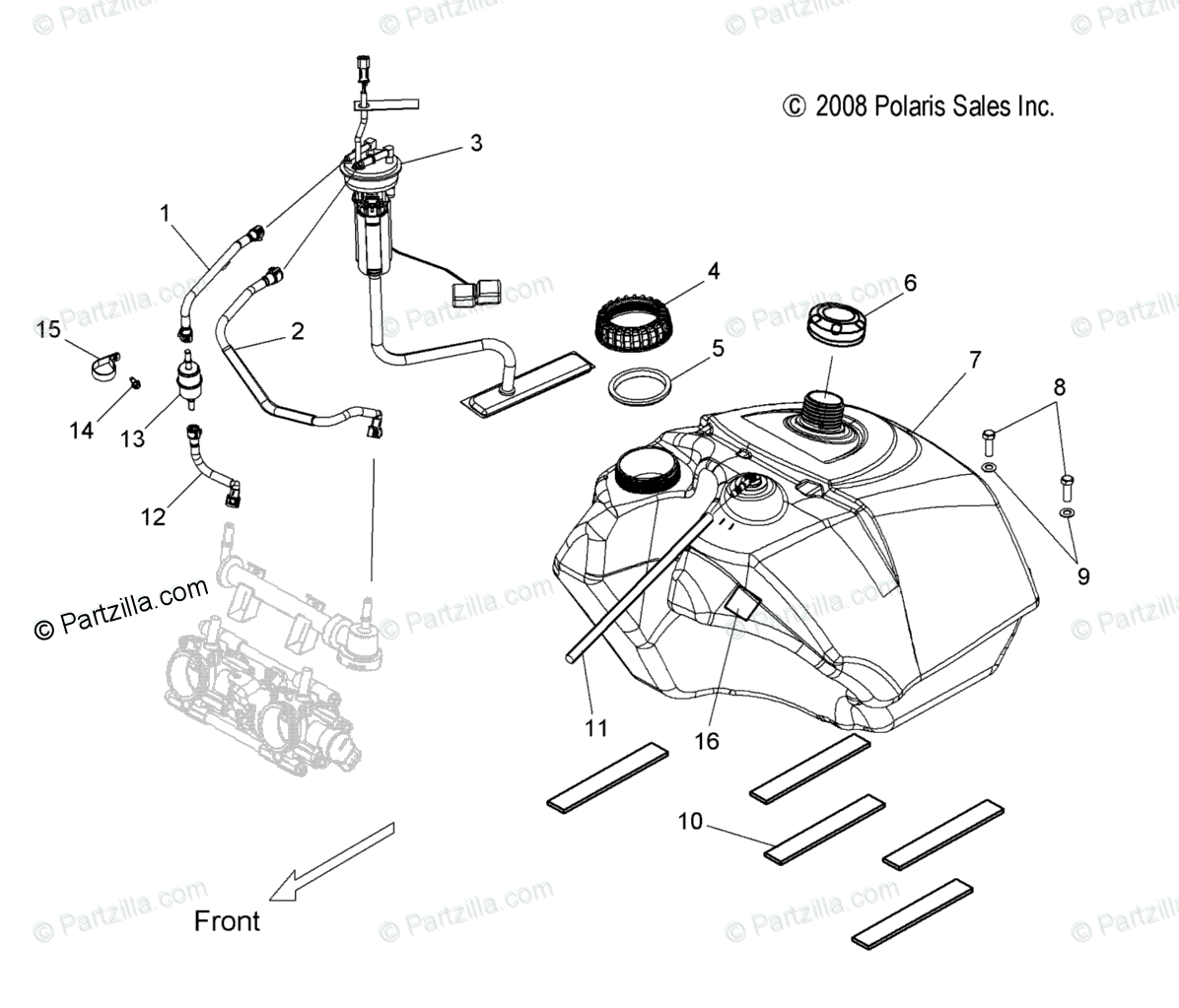 © 2008 Polaris Sales Inc.

3

1

4

6

15

2

5

7

8

14

13

12

9

© Partzilla.com

11

16

10

Front

© Partzilla.com