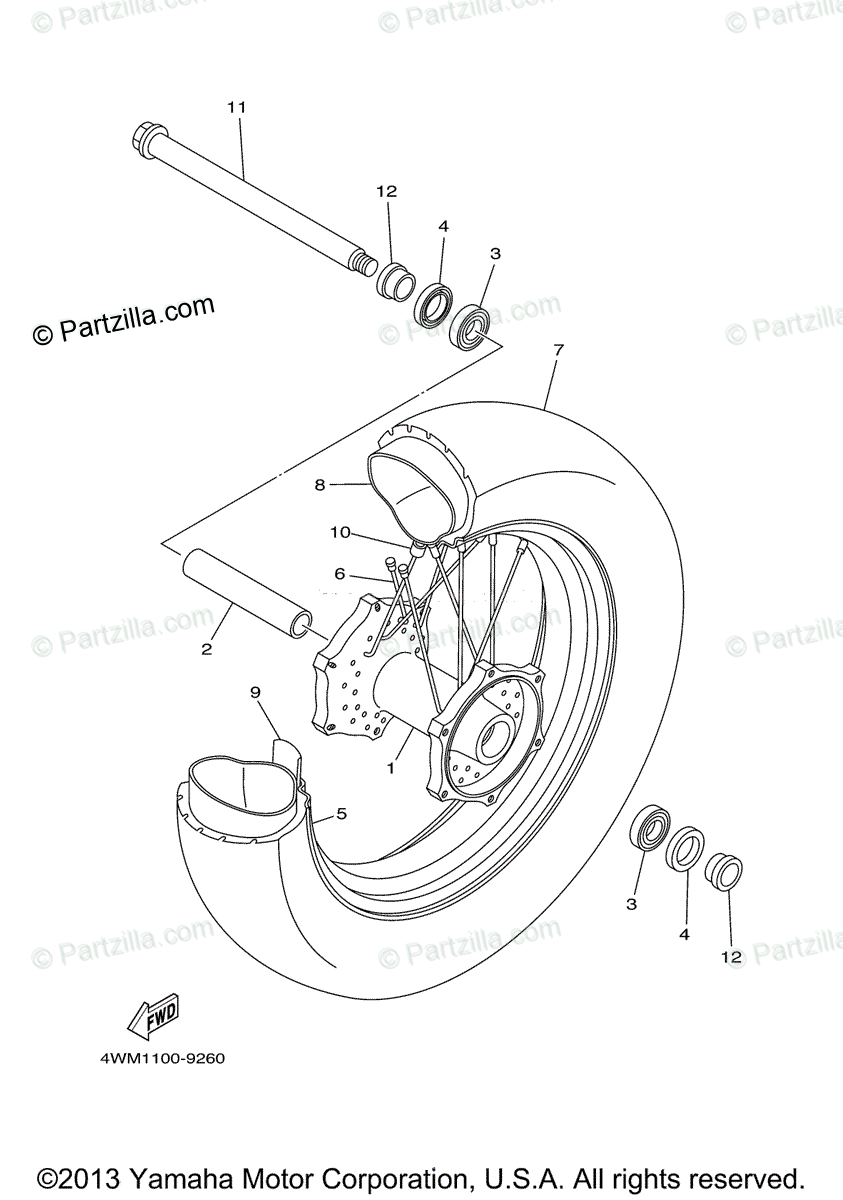 © Partzilla.com © Partzilla.com © Partzilla.com

11

12

4

3

© Partzilla.com © Partzilla.com © Partzilla.com

7

8

10

6

2

© Partzilla.com © Partzilla.com © Partzilla.com

9

1

5

3

4

12

© Partzilla.com © Partzilla.com © Partzilla.com

FWD

4WM1100-9260

©2013 Yamaha Motor Corporation, U.S.A. All rights reserved.