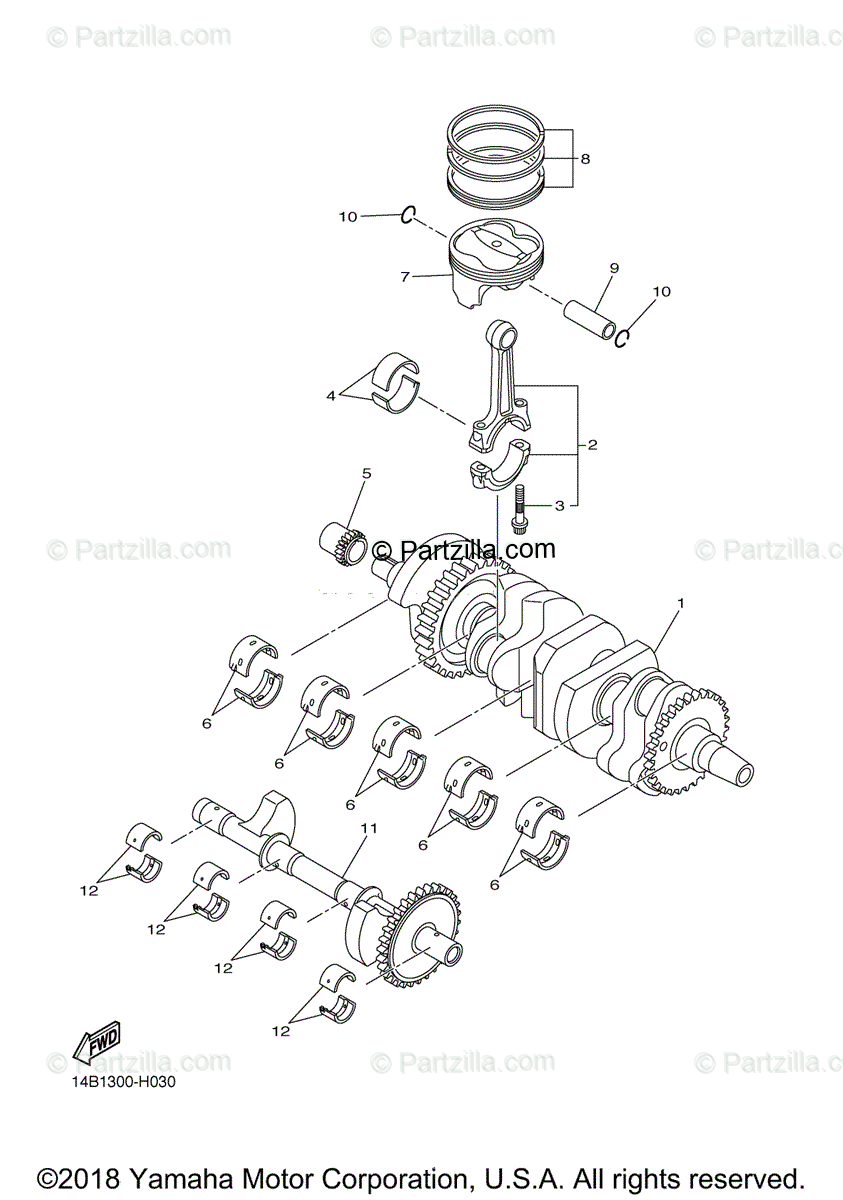 © Partzilla.com © Partzilla.com © Partzilla.c

8
10
7
9
10
4
2
3
5
© Partzilla.com © Partzilla.com © Partzilla.c
1
6
6
6
6
6
11
12
12
12
12
FWD
© Partzilla.com © Partzilla.com © Partzilla.c
14B1300-H030

©2018 Yamaha Motor Corporation, U.S.A. All rights reserved.