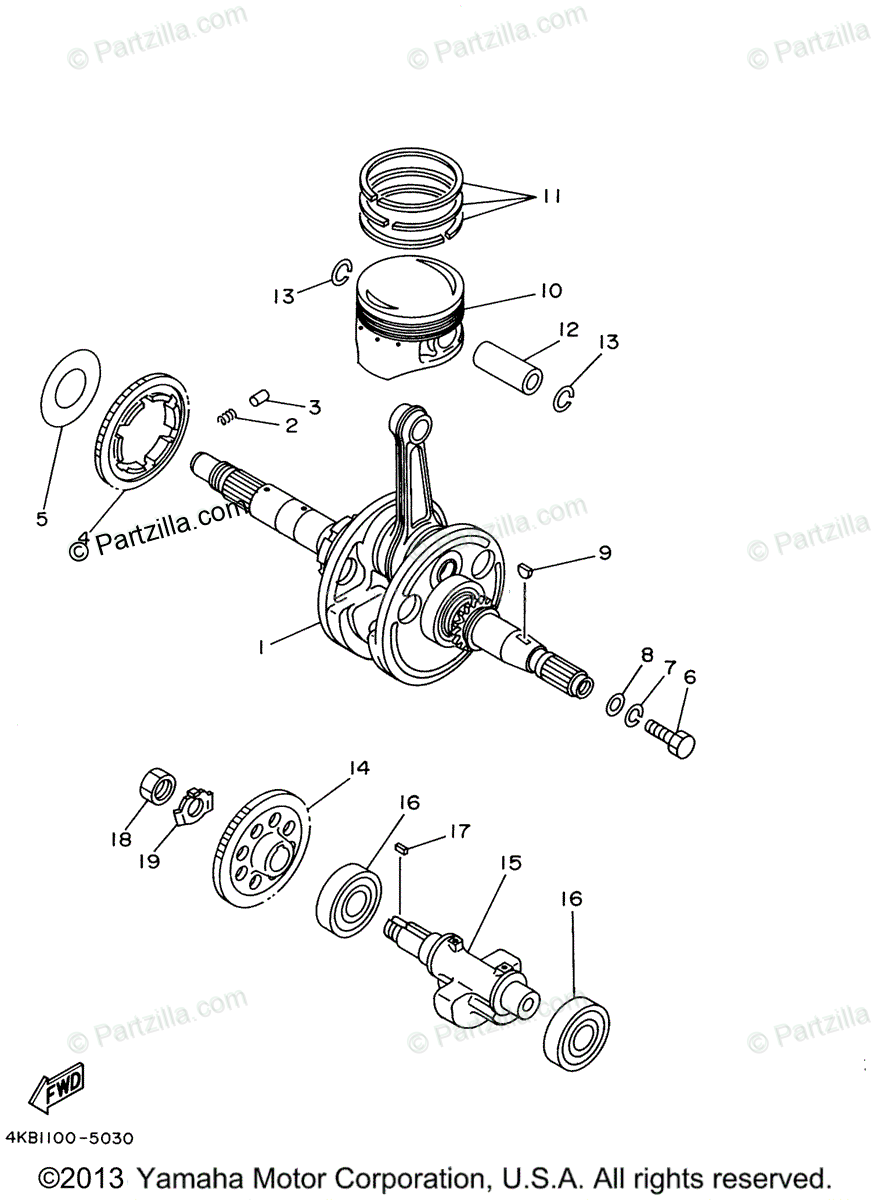 © Partzilla.com
© Partzilla.com
© Partzilla

11
13
10
12
13
3
2
5
4
© Partzilla.com
© Partzilla.com
© Partzilla
9
1
8
7
6
14
16
17
18
19
15
16
© Partzilla.com
© Partzilla.com
© Partzilla
FWD
4KB1100-5030

©2013 Yamaha Motor Corporation, U.S.A. All rights reserved.