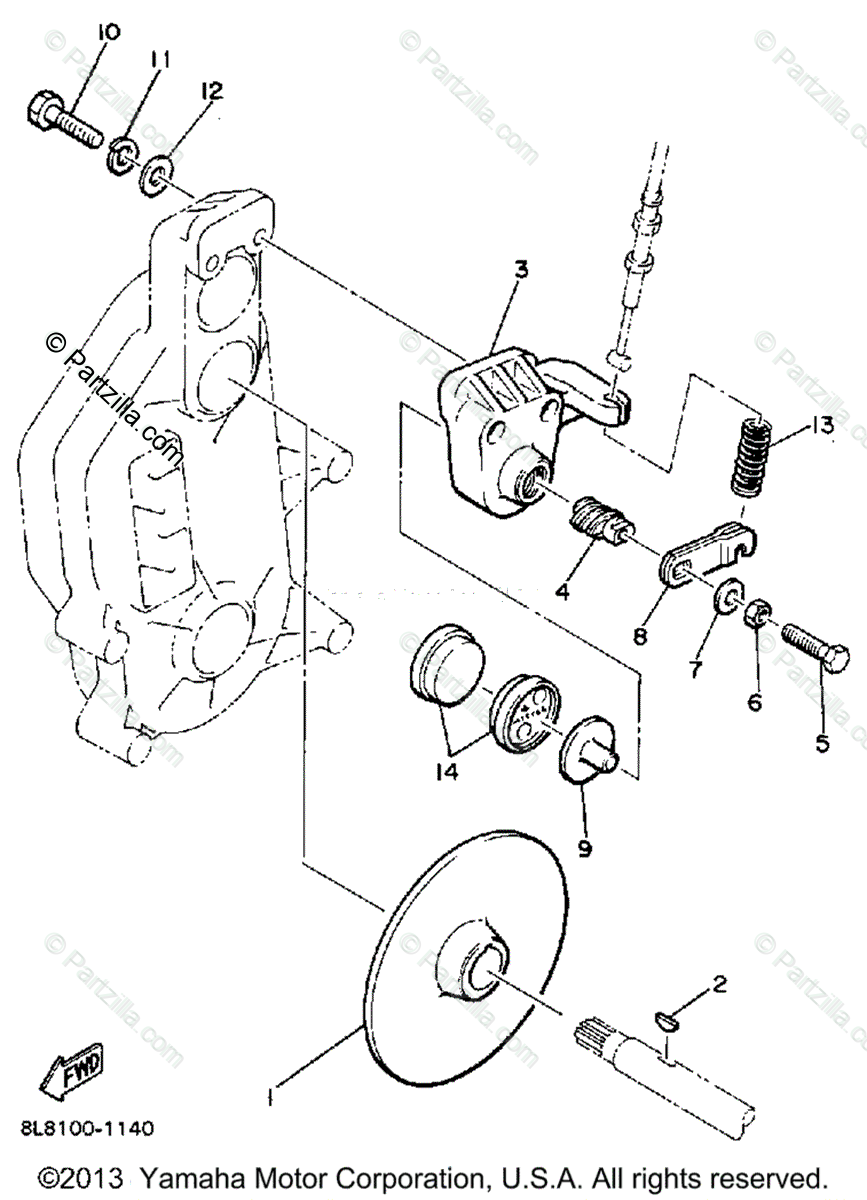 10
11
12
3
13
4
8
7
6
5
14
9
2
1
FWD
8L8100-1140
© Partzilla.com
©2013 Yamaha Motor Corporation, U.S.A. All rights reserved.