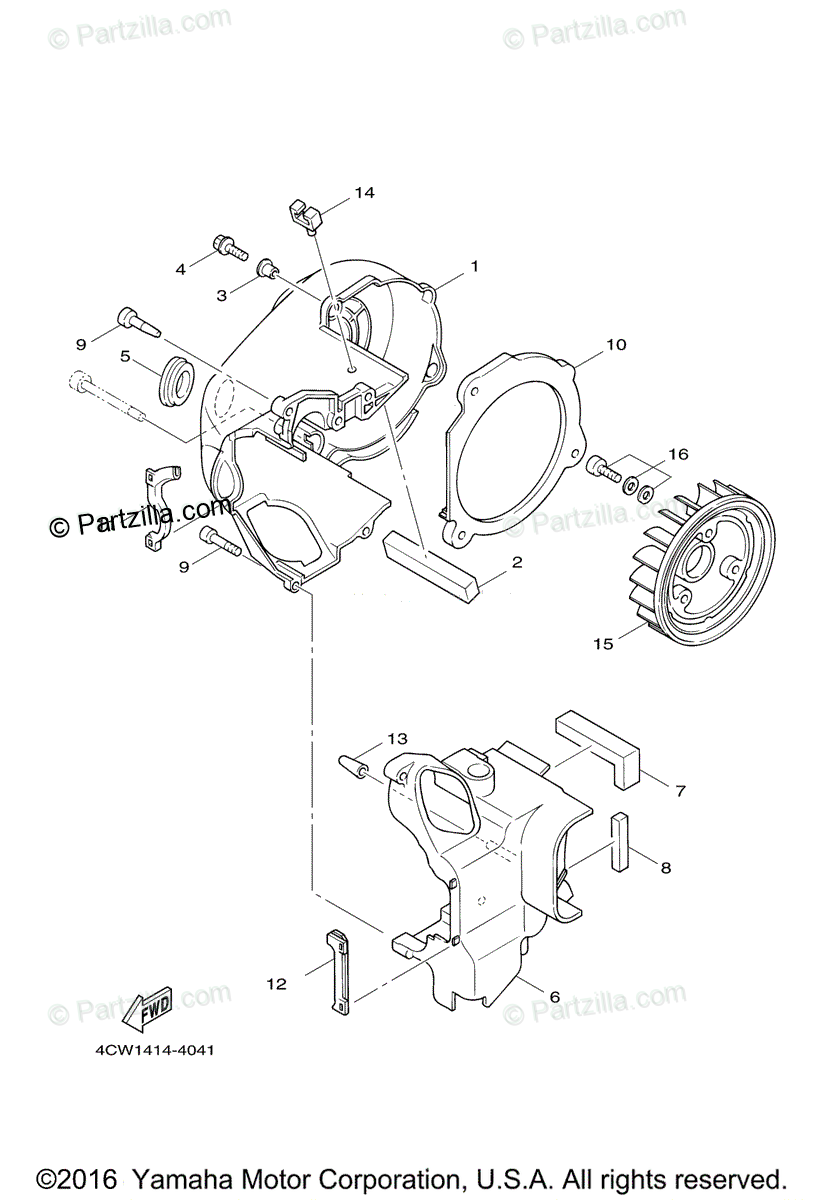 © Partzilla.com
© Partzilla.com
14
4
3
1
9
5
10
16
© Partzilla.com
© Partzilla.com
9
2
15
13
7
8
12
6
© Partzilla.com
© Partzilla.com
FWD
4CW1414-4041
©2016 Yamaha Motor Corporation, U.S.A. All rights reserved.