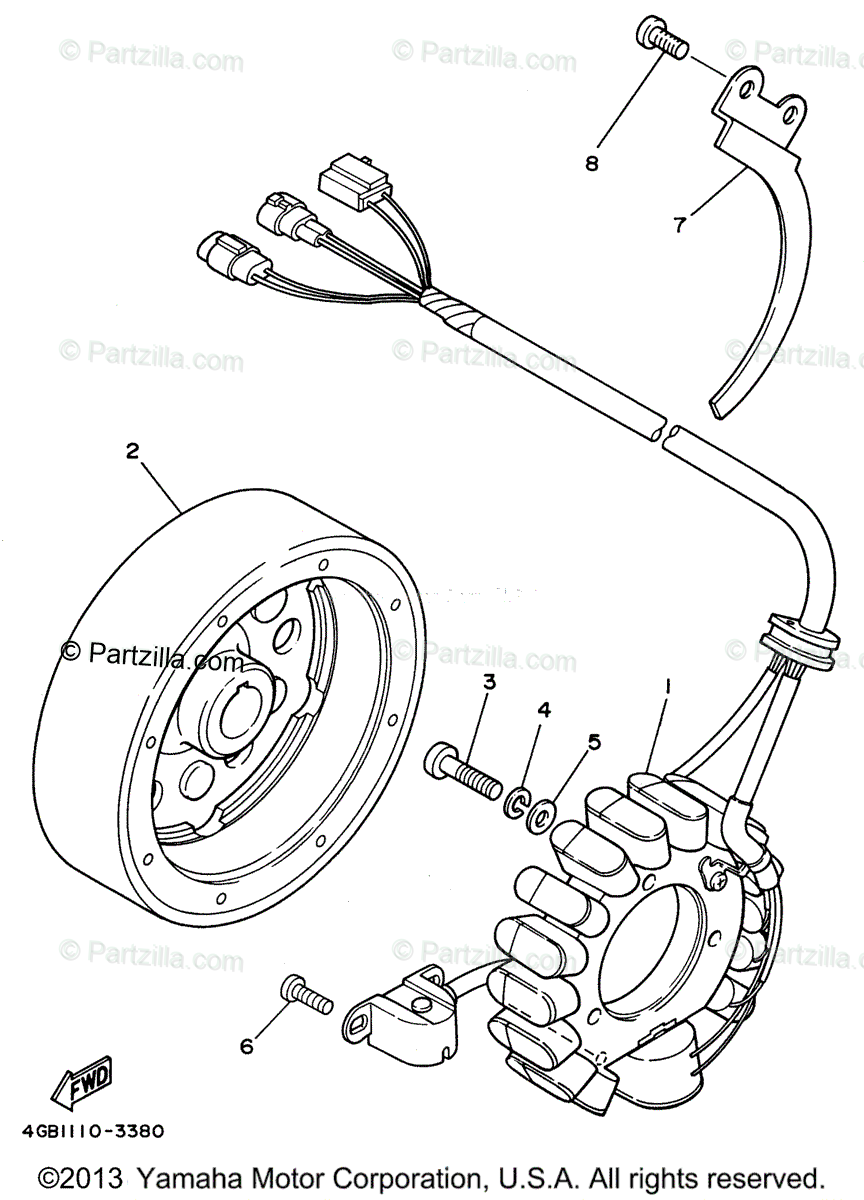 © Partzilla.com © Partzilla.com © Partzilla.com

8

7

© Partzilla.com © Partzilla.com © Partzilla.com

2

© Partzilla.com © Partzilla.com © Partzilla.com

3

4

5

1

© Partzilla.com © Partzilla.com © Partzilla.com

6

FWD

4GB1110-3380

©2013 Yamaha Motor Corporation, U.S.A. All rights reserved.