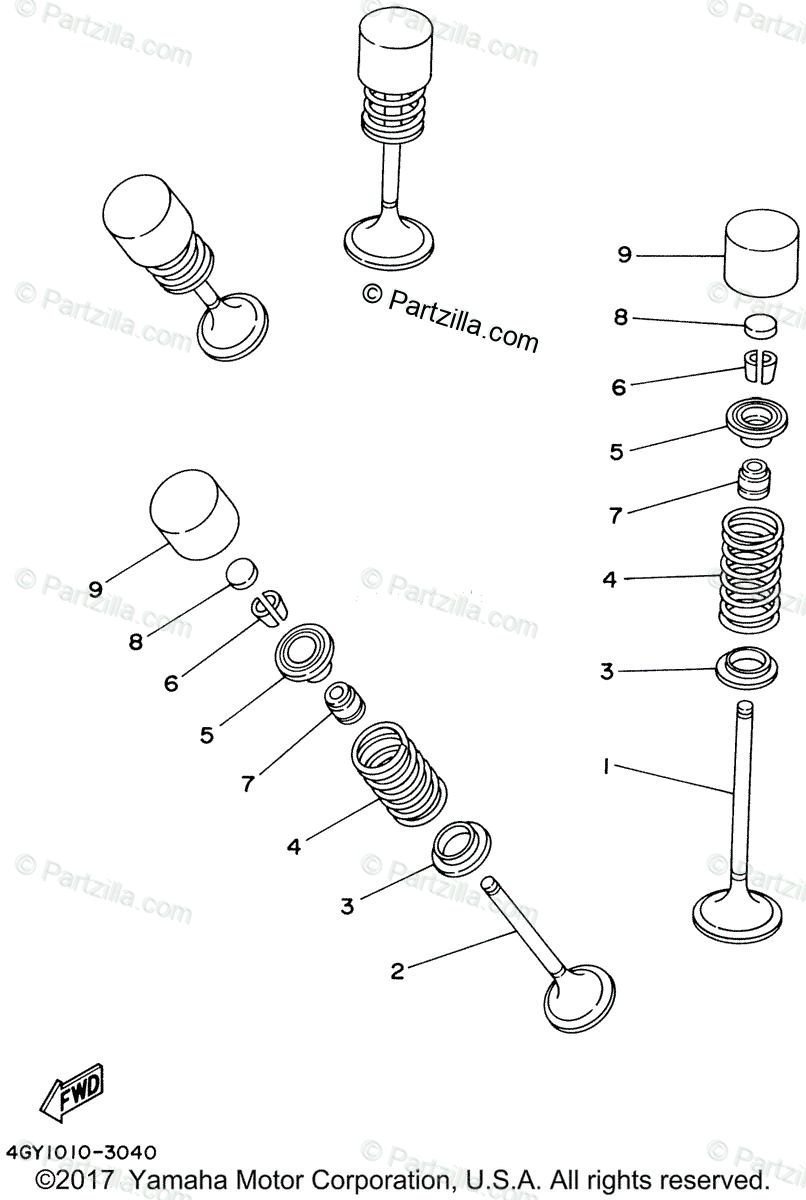 © Partzilla.com

9
8
6
5
7
4
3
1

9
8
6
5
7
4
3
2

FWD

4GY1010-3040
©2017 Yamaha Motor Corporation, U.S.A. All rights reserved.