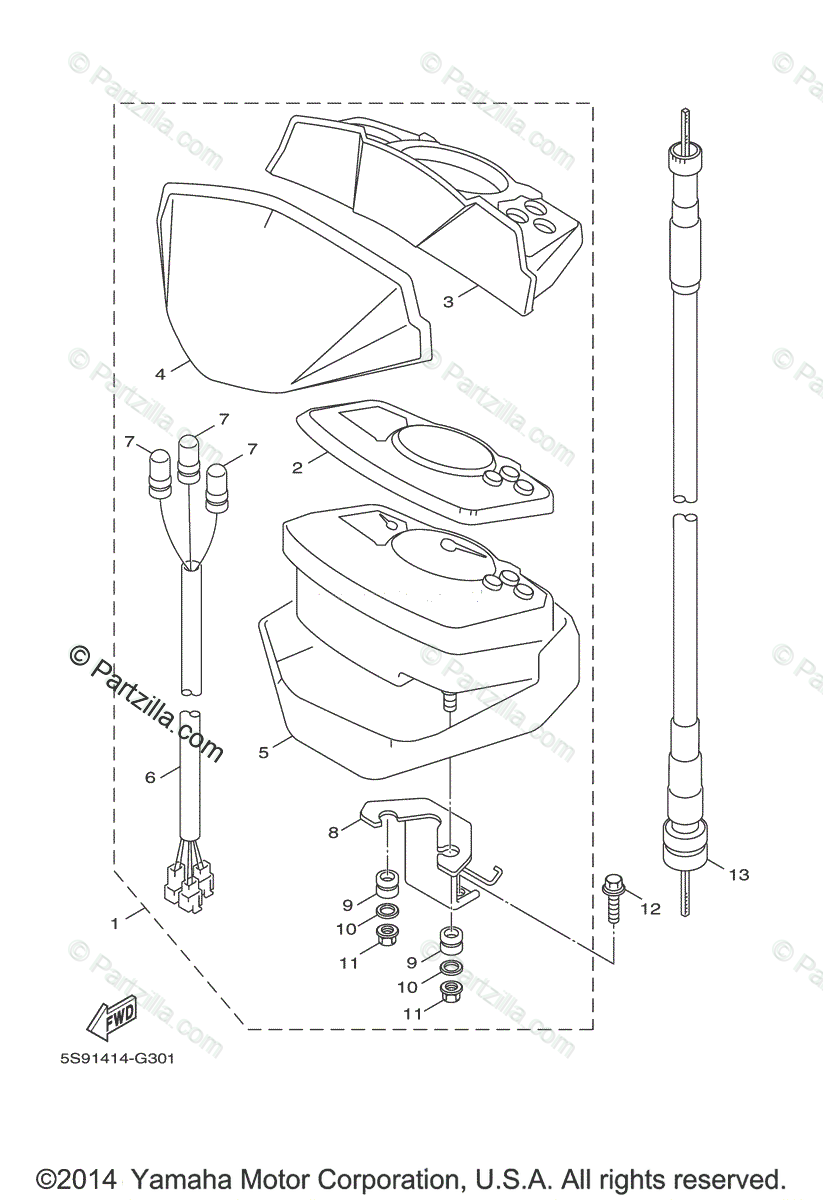 © Partzilla.com

3

4

7
7
7

2

5

6

8

9
10
11

9
10
11

12

13

1

FWD

5S91414-G301

©2014 Yamaha Motor Corporation, U.S.A. All rights reserved.