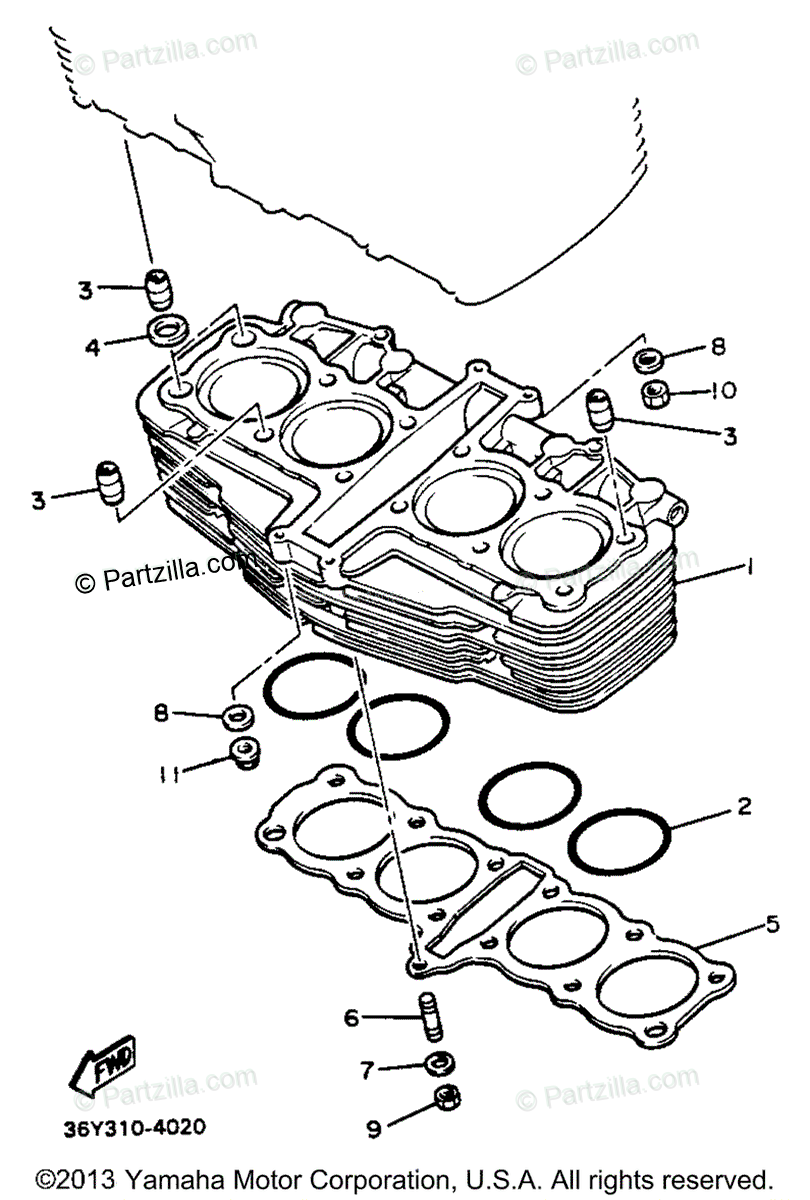 © Partzilla.com
© Partzilla.com
3
4
8
10
3
3
© Partzilla.com
1
8
11
2
5
6
7
9
FWD
© Partzilla.com
© Partzilla.com
36Y310-4020
©2013 Yamaha Motor Corporation, U.S.A. All rights reserved.