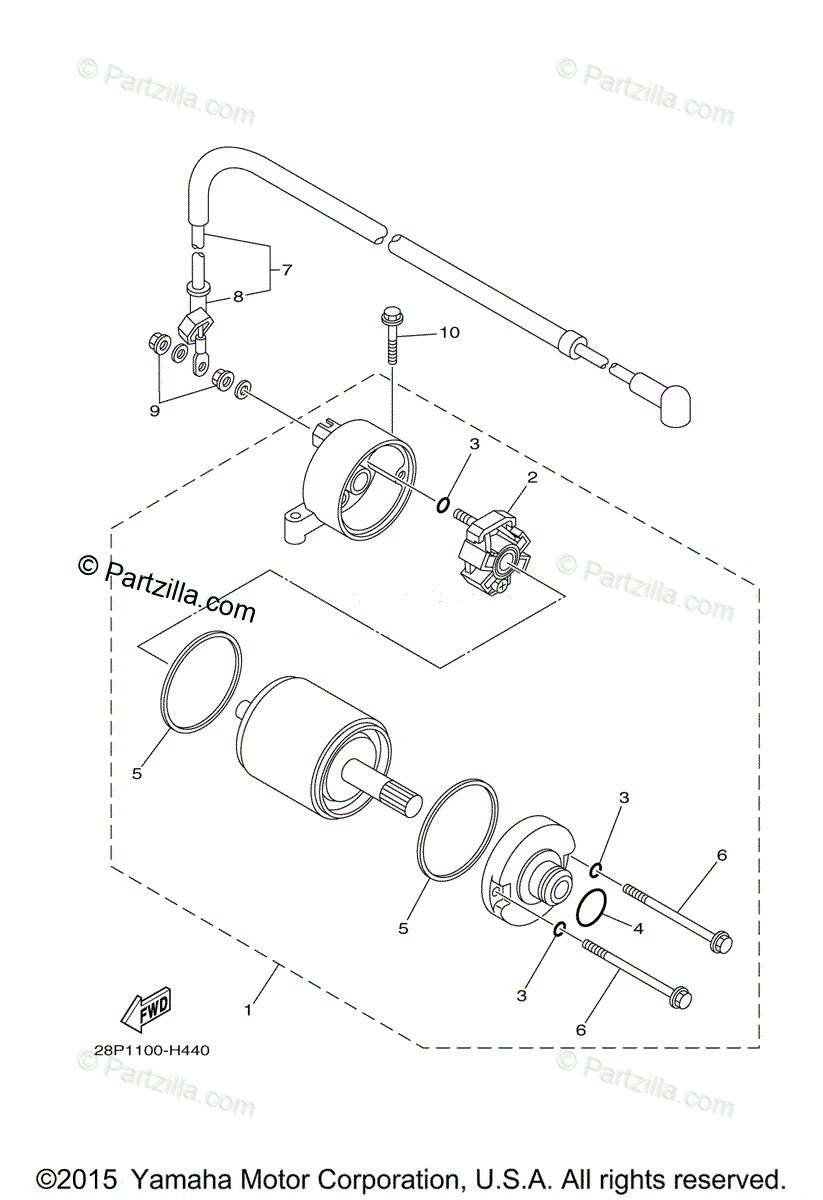 © Partzilla.com
© Partzilla.com

7
8
10
9
3
2

© Partzilla.com
© Partzilla.com

5
3
6
5
4
3
6
1

FWD

28P1100-H440

© Partzilla.com
© Partzilla.com

©2015 Yamaha Motor Corporation, U.S.A. All rights reserved.